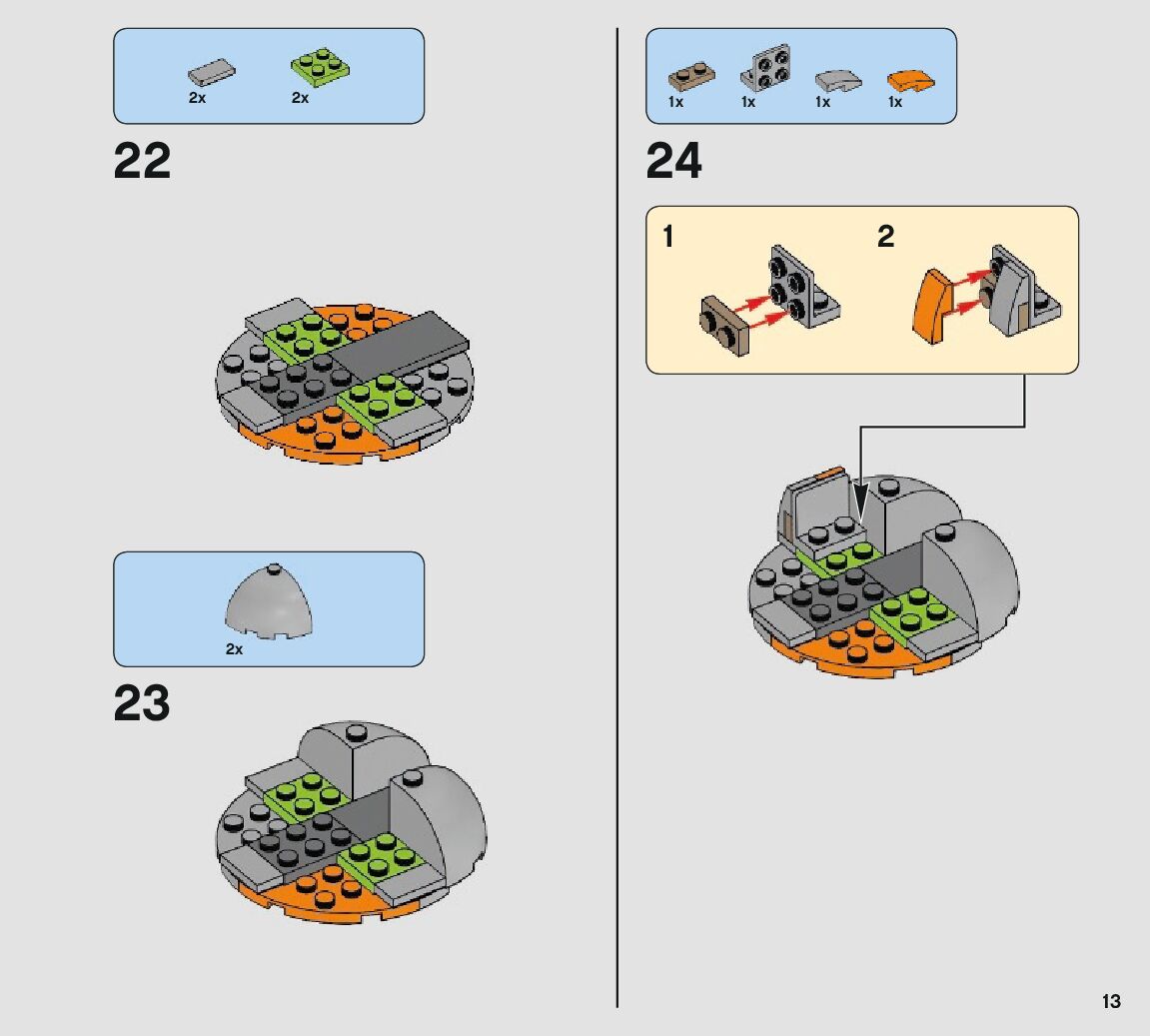 2x 2x

22

2x

23

1x 1x 1x 1x

24

1

2

13