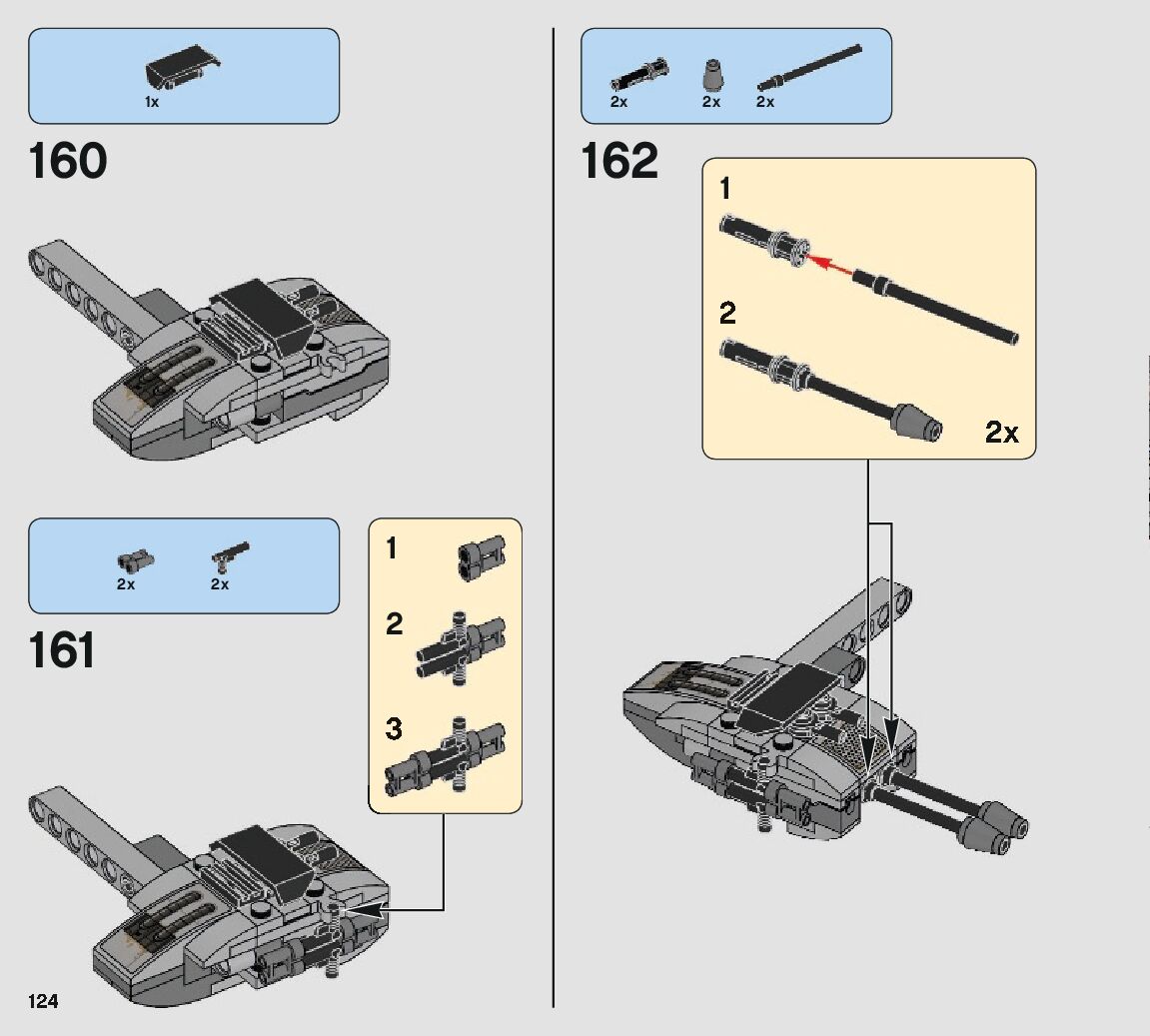 1x

160

2x 2x

161

1

2

3

124

2x 2x 2x

162

1

2

2x