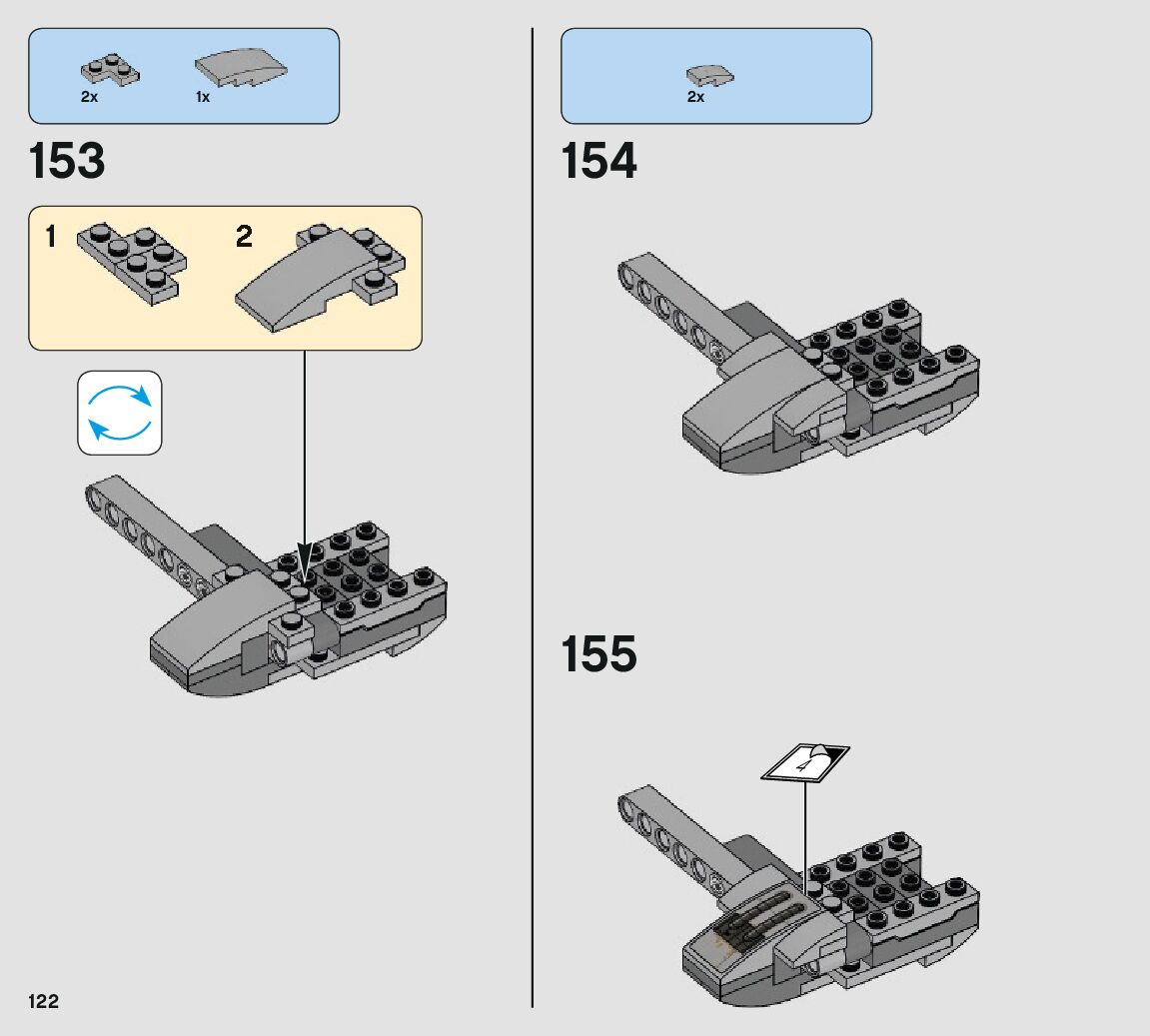 2x 1x

153

1 2

2x

154

155

4

122