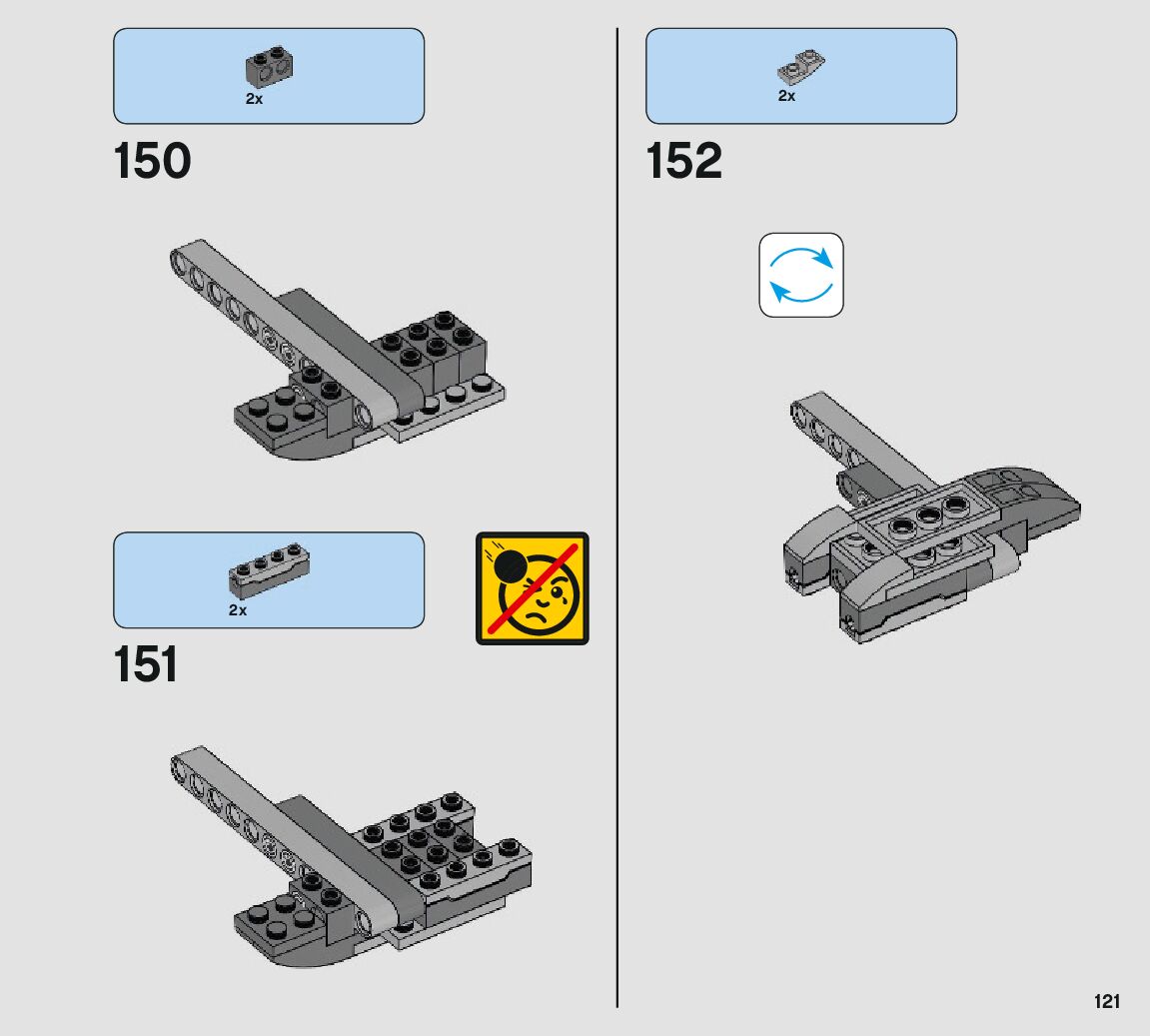 2x

150

2x

151

2x

152

121