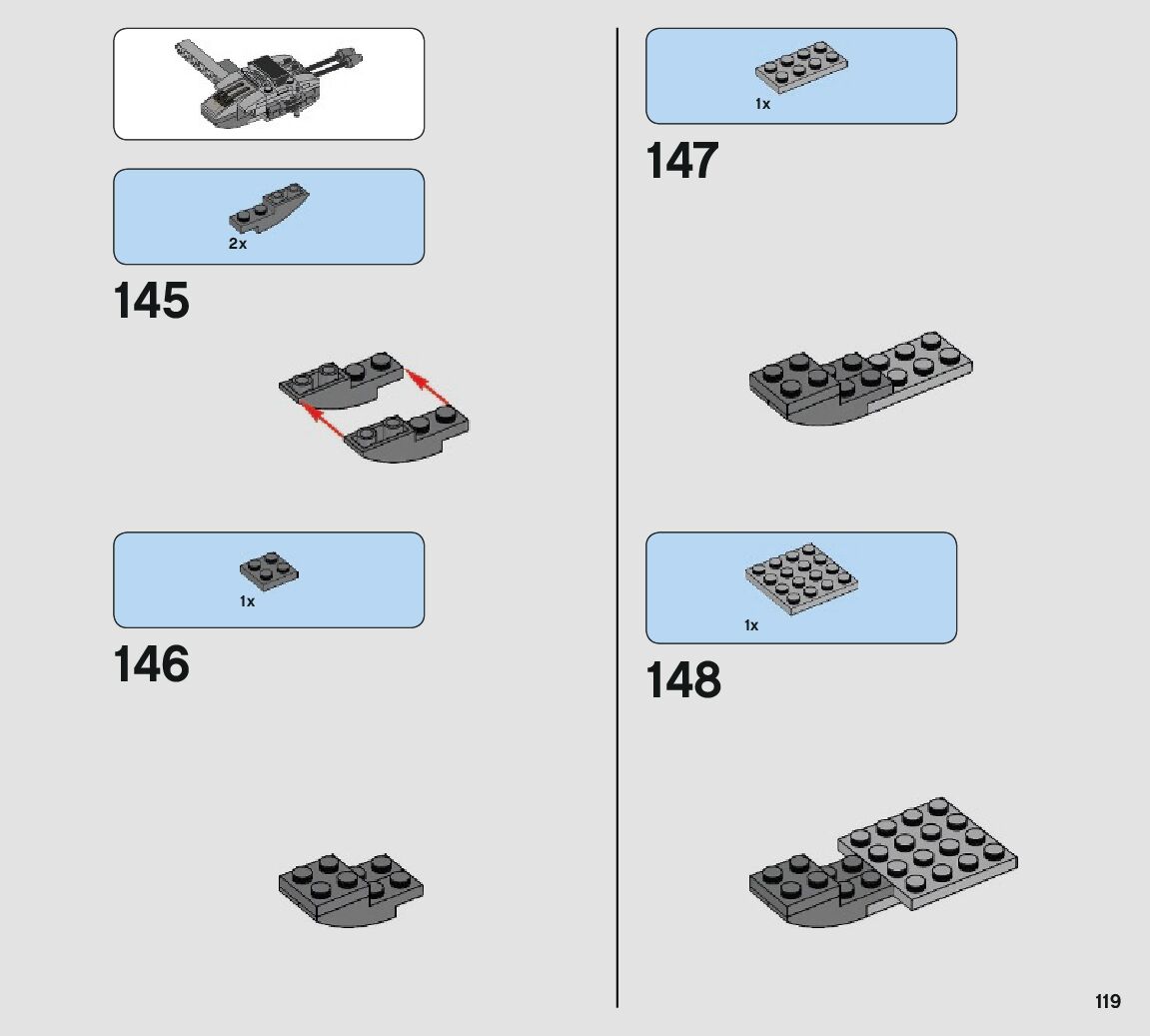 2x

145

1x

146

1x

147

1x

148

119