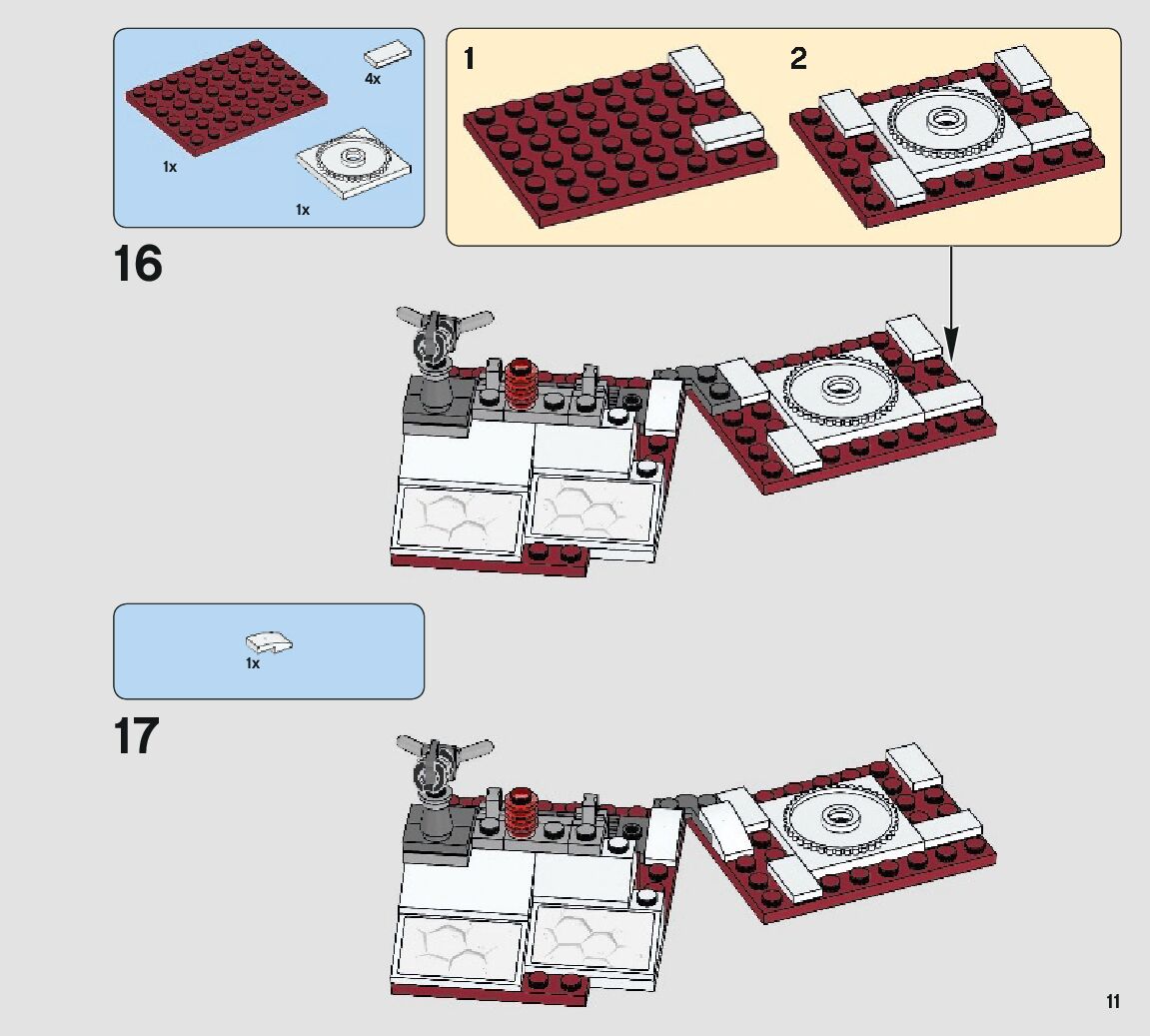 4x

1x

1x

1

2

16

1x

17

11