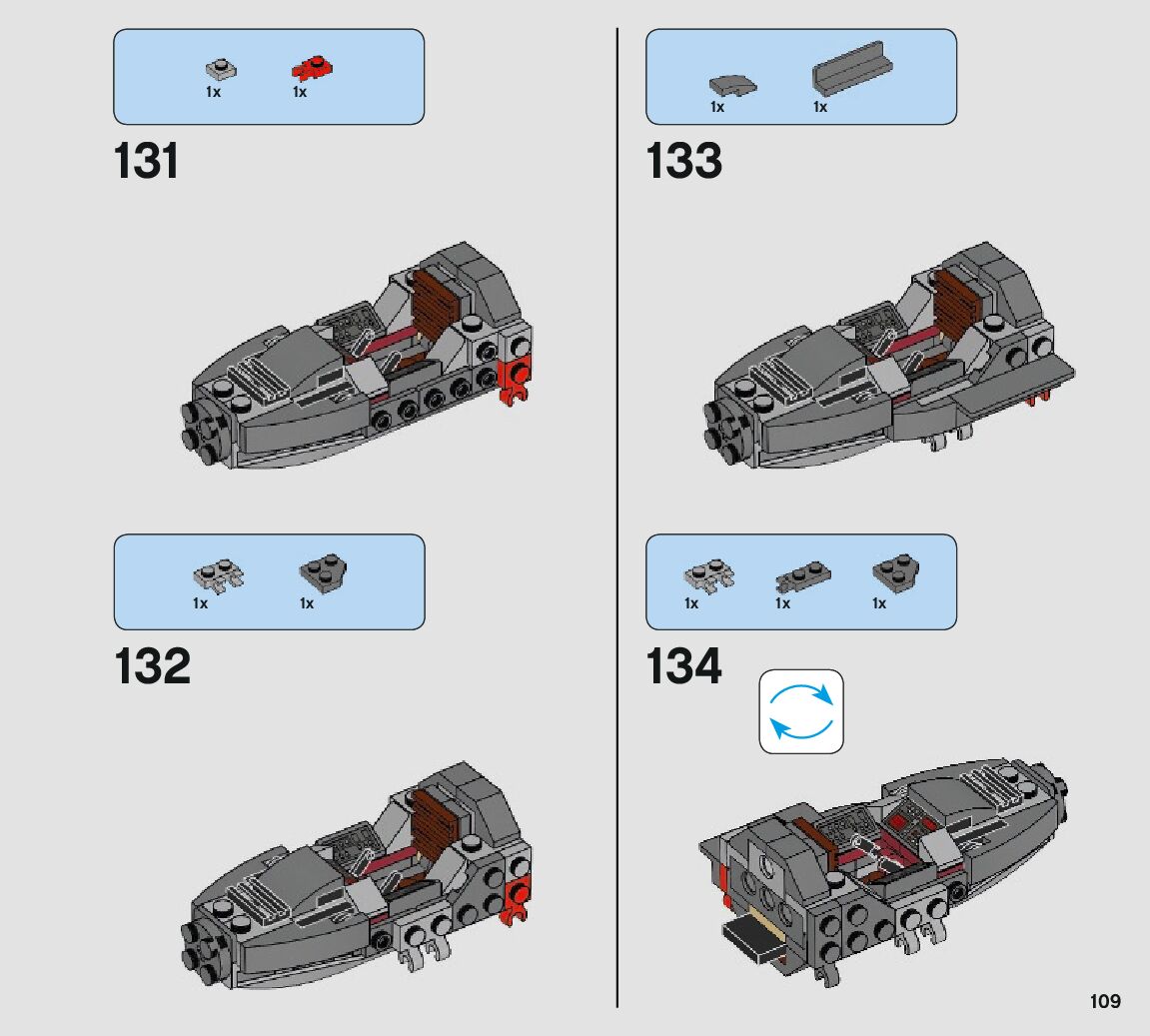 1x 1x

131

1x 1x

132

1x 1x

133

1x 1x 1x

134

109