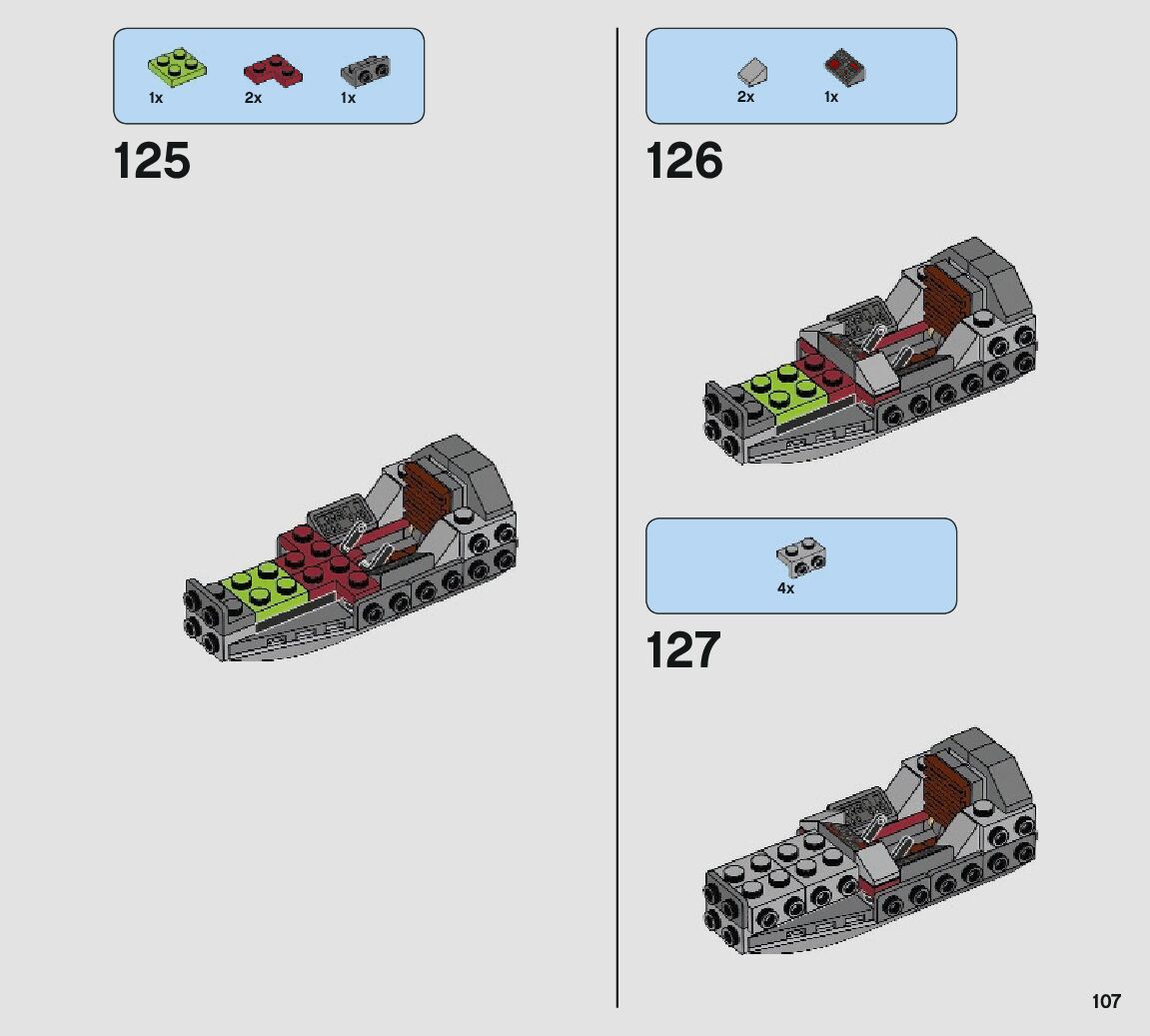 1x 2x 1x

125

2x 1x

126

4x

127

107