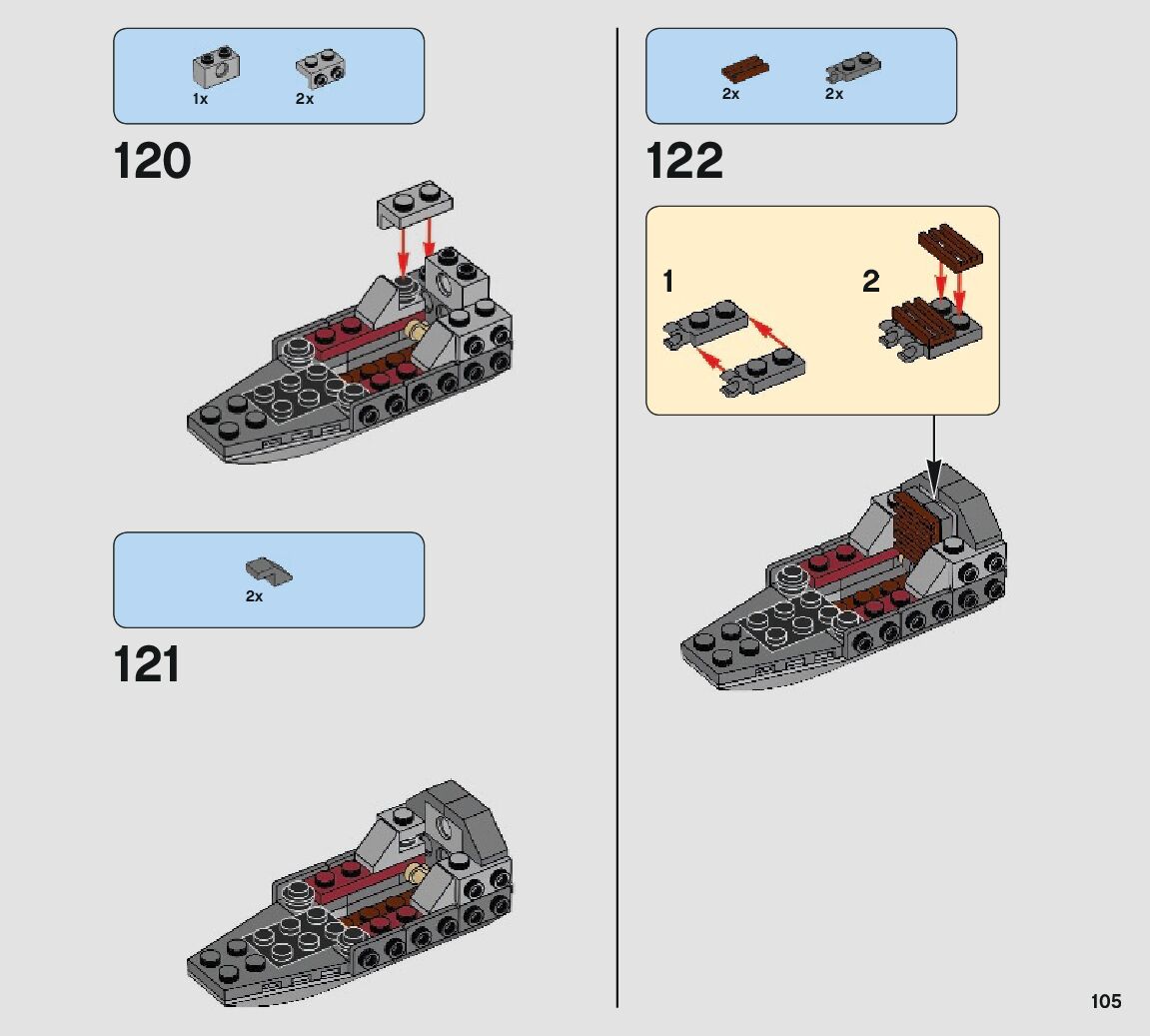 1x 2x

120

2x

121

2x 2x

122

1

2

105