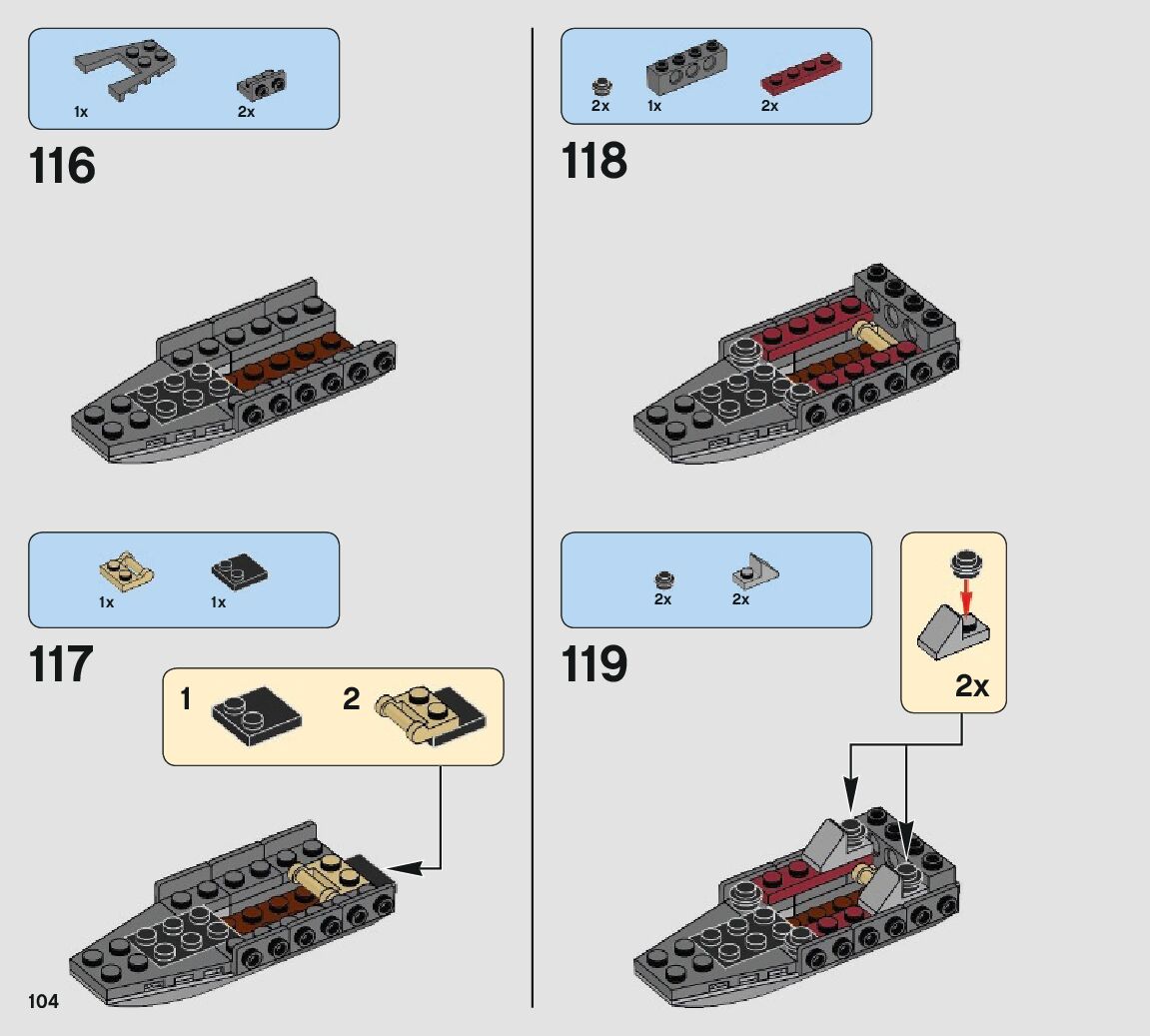 1x 2x

116

1x 1x

117

1 2

104

2x 1x 2x

118

2x 2x

119

2x