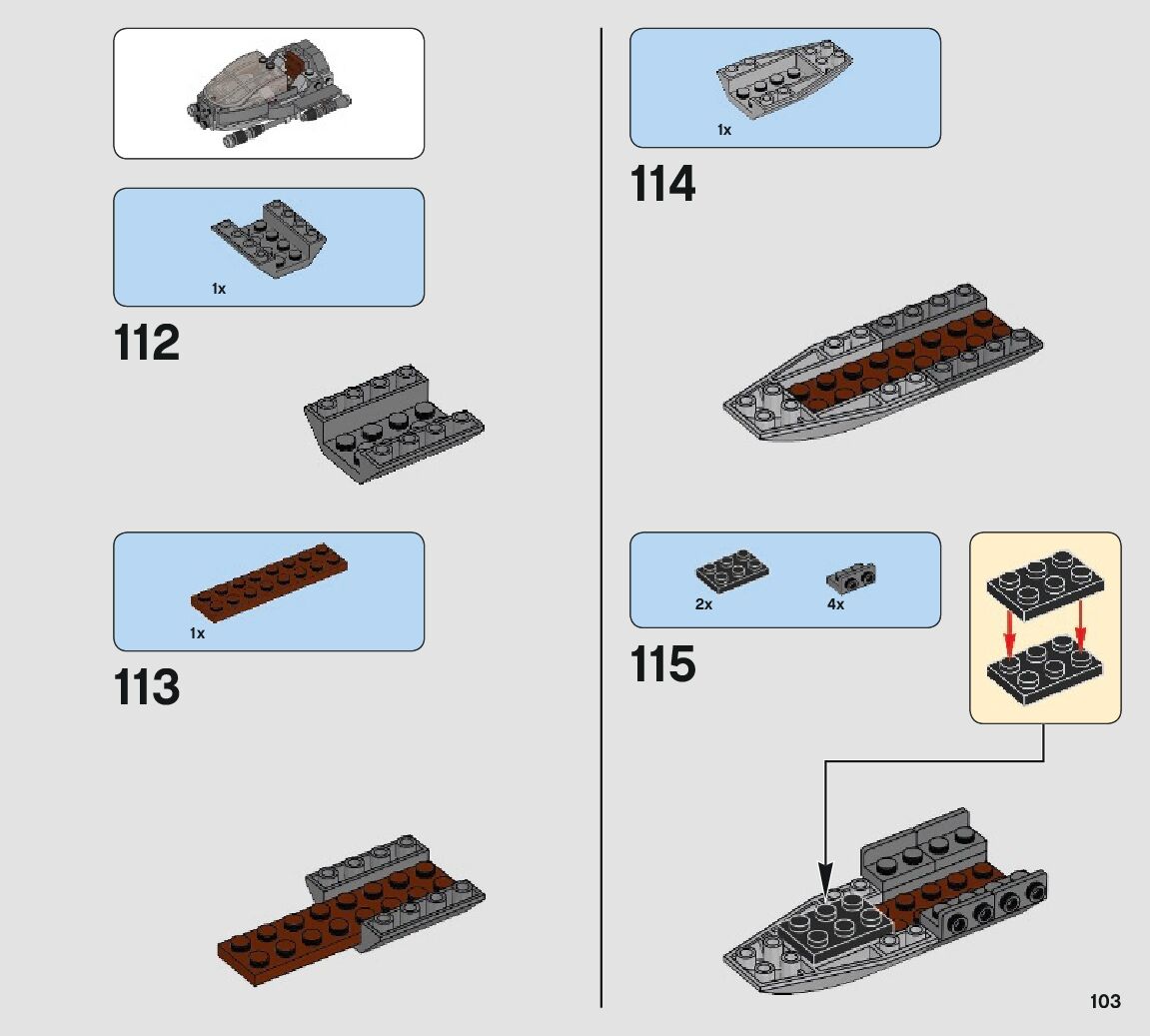 1x

112

1x

113

1x

114

2x

4x

115

103