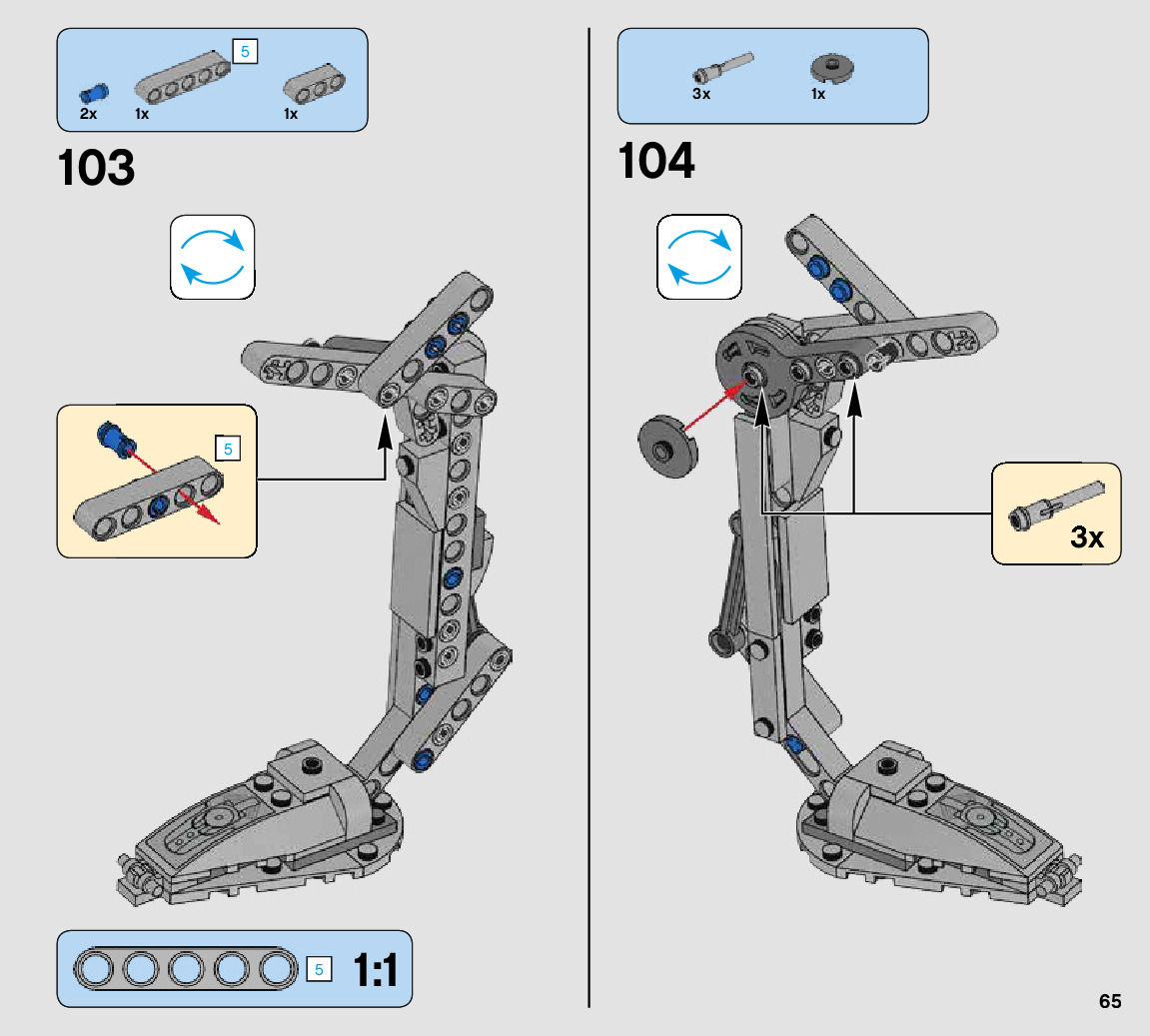 5
2x 1x 1x

103

5

5 1:1

3x 1x

104

3x

65