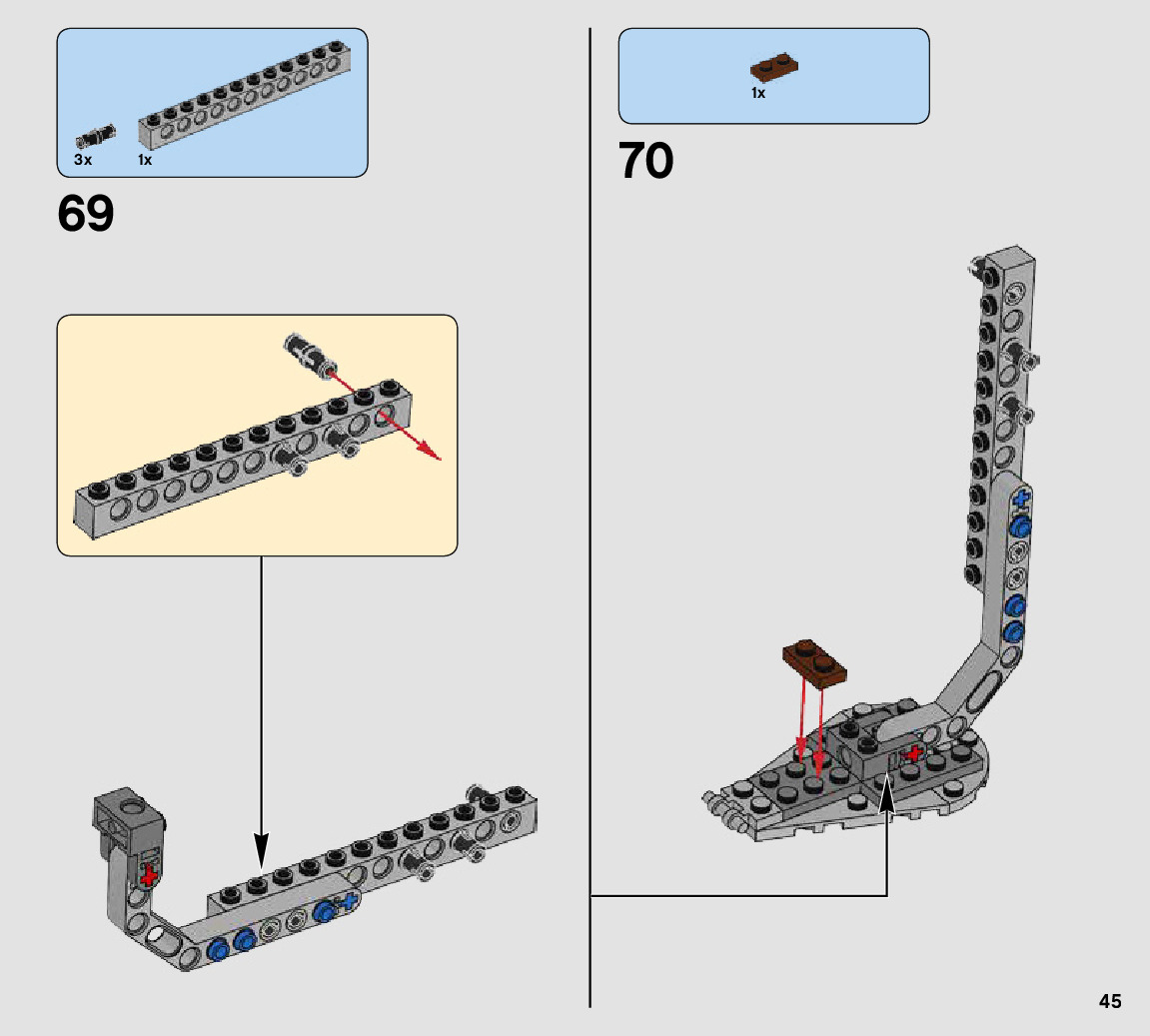 3x
1x

69

1x

70

45