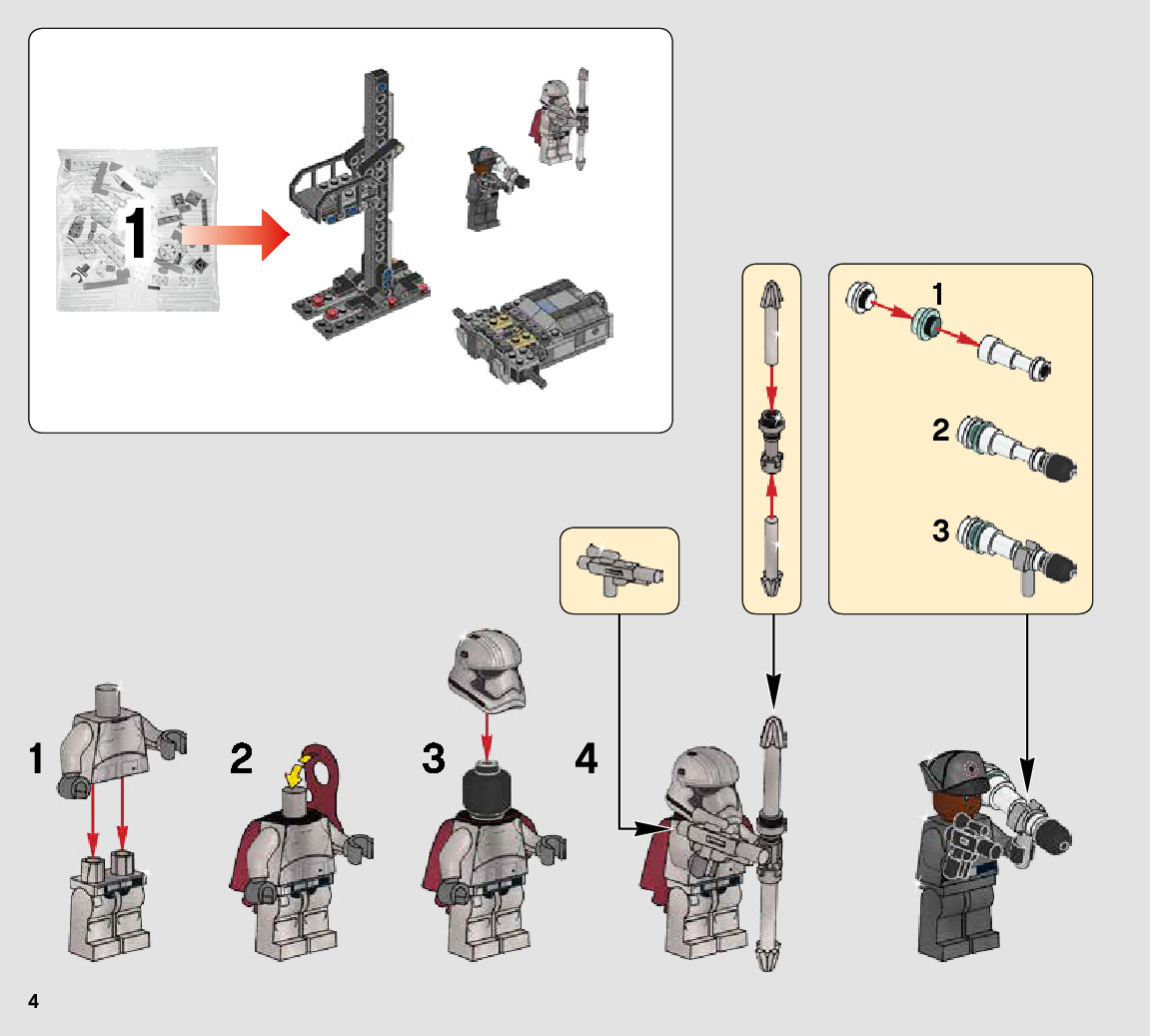 1

1

2

3

1

2

3

4

4