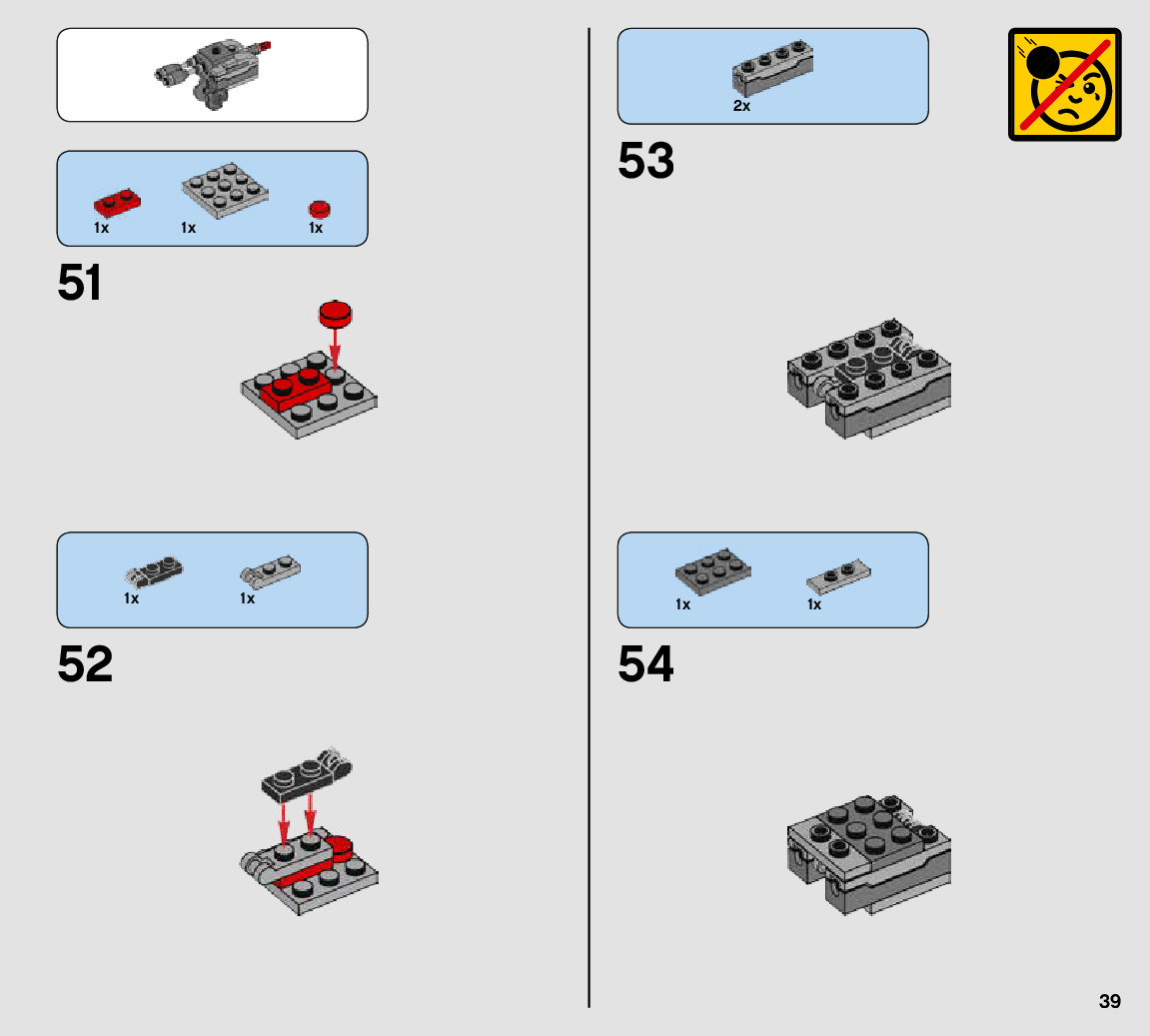 1x 1x 1x

51

1x 1x

52

2x

53

1x 1x

54

39