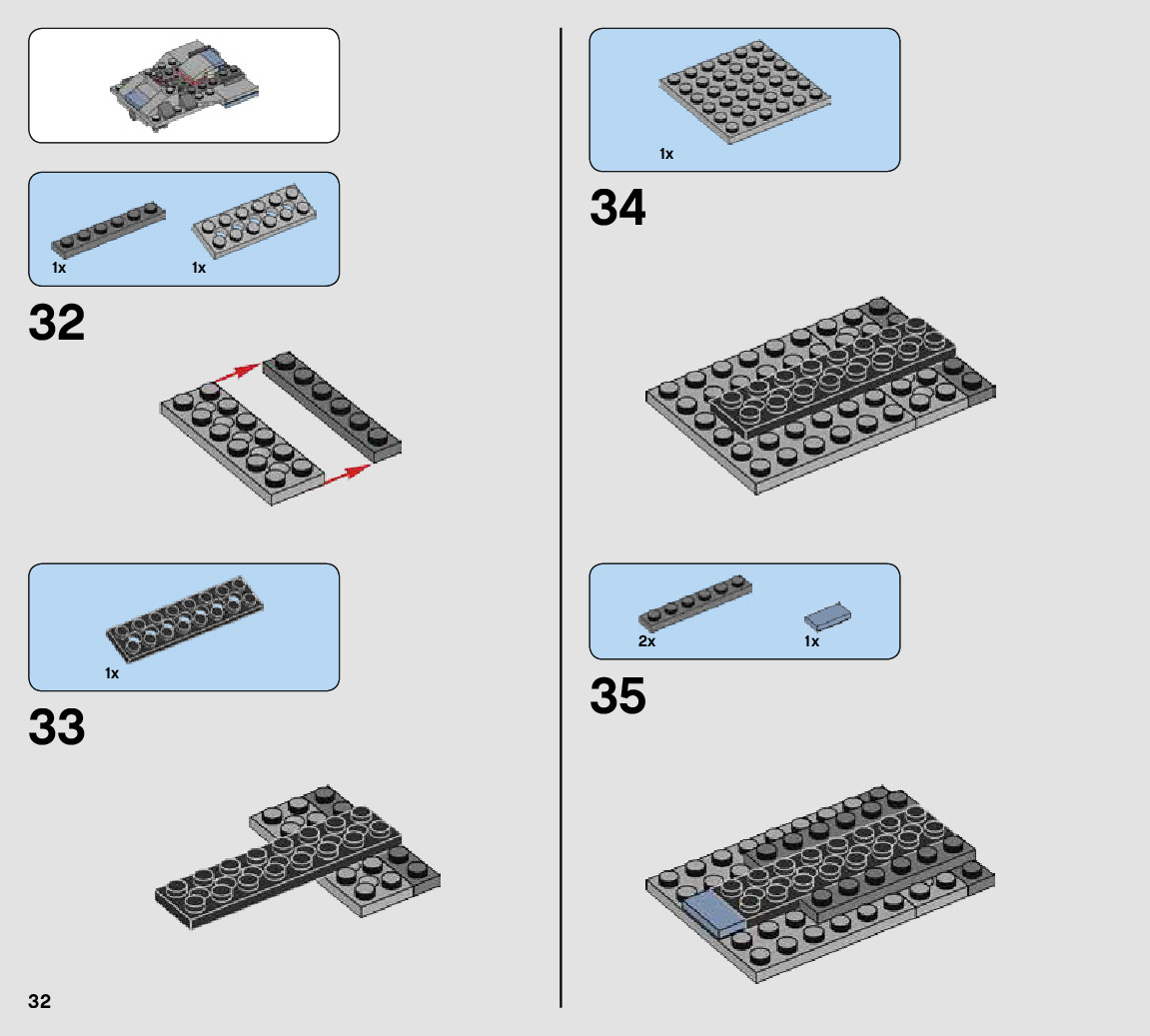 1x

1x

32

1x

33

32

1x

34

2x

1x

35