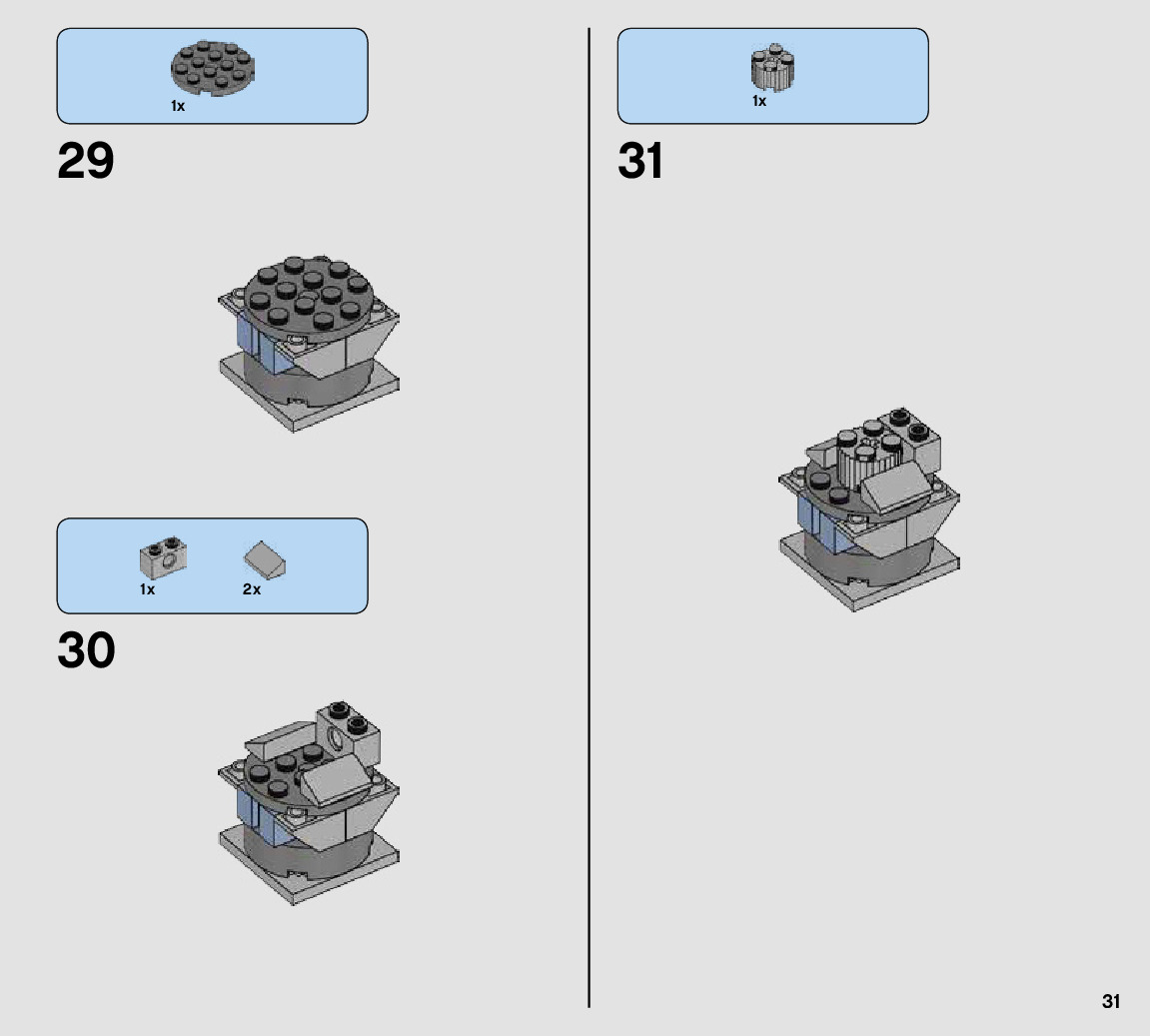 1x

29

1x 2x

30

1x

31

31