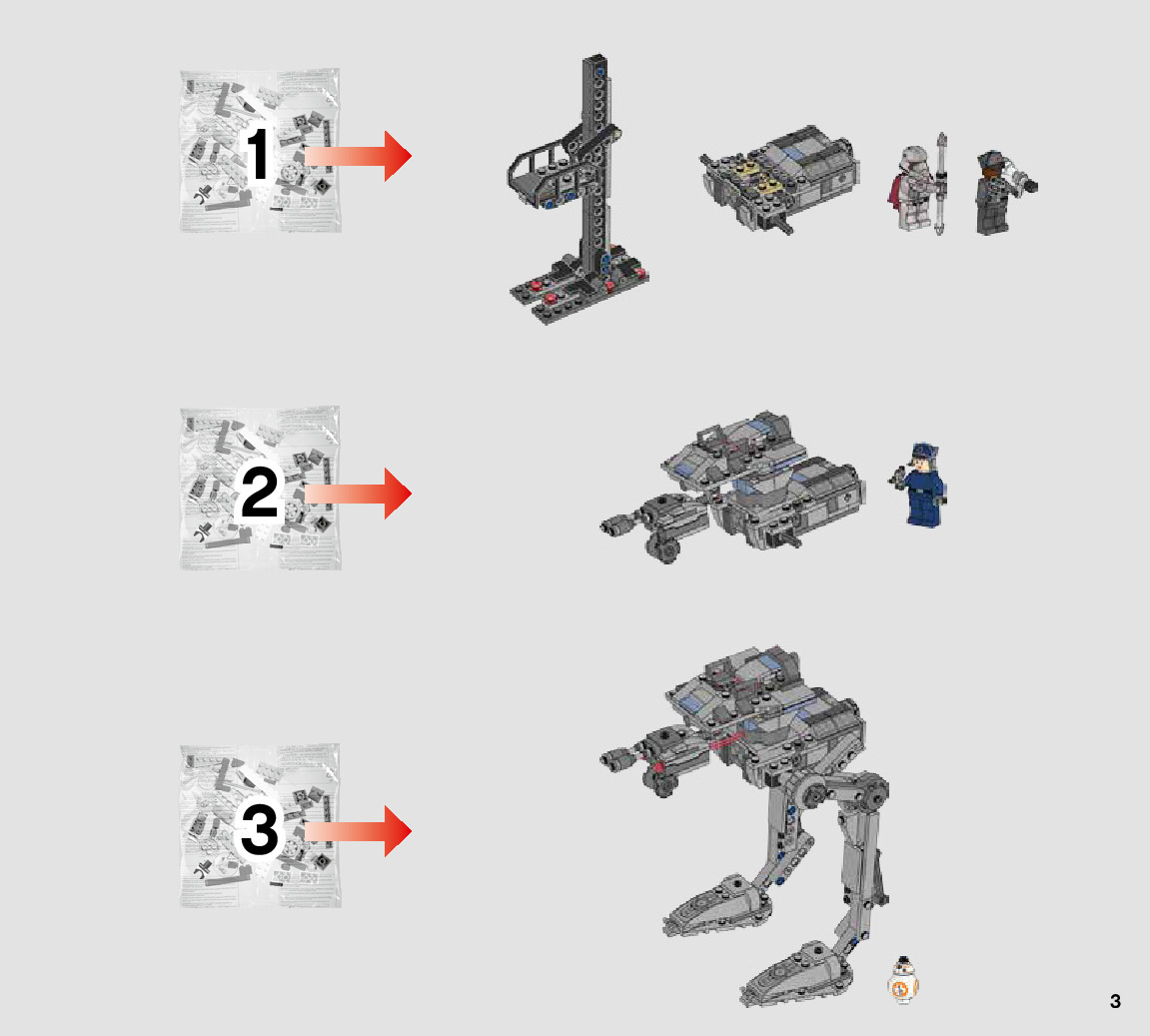 1

2

3

3