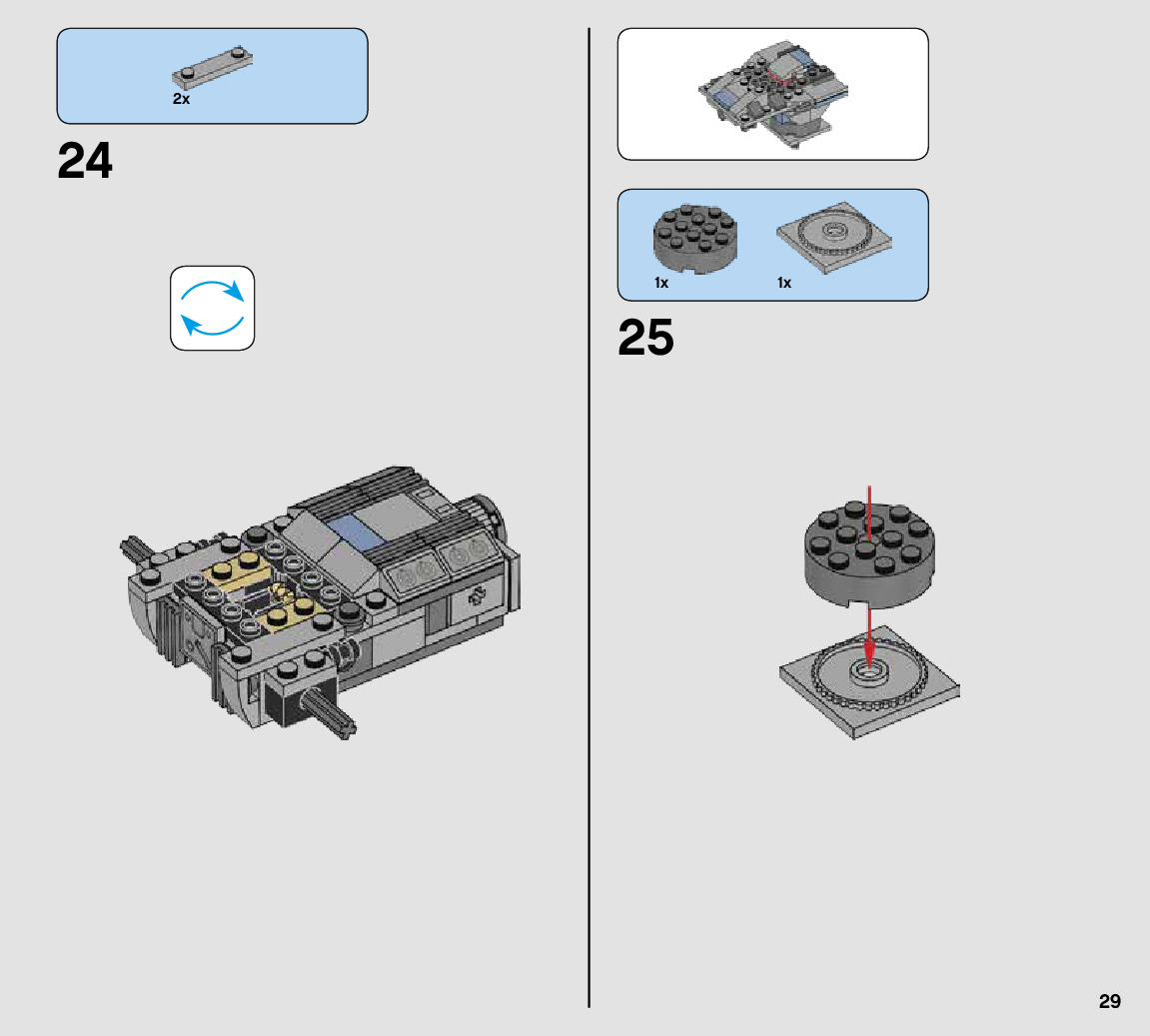 2x

24

1x

1x

25

29