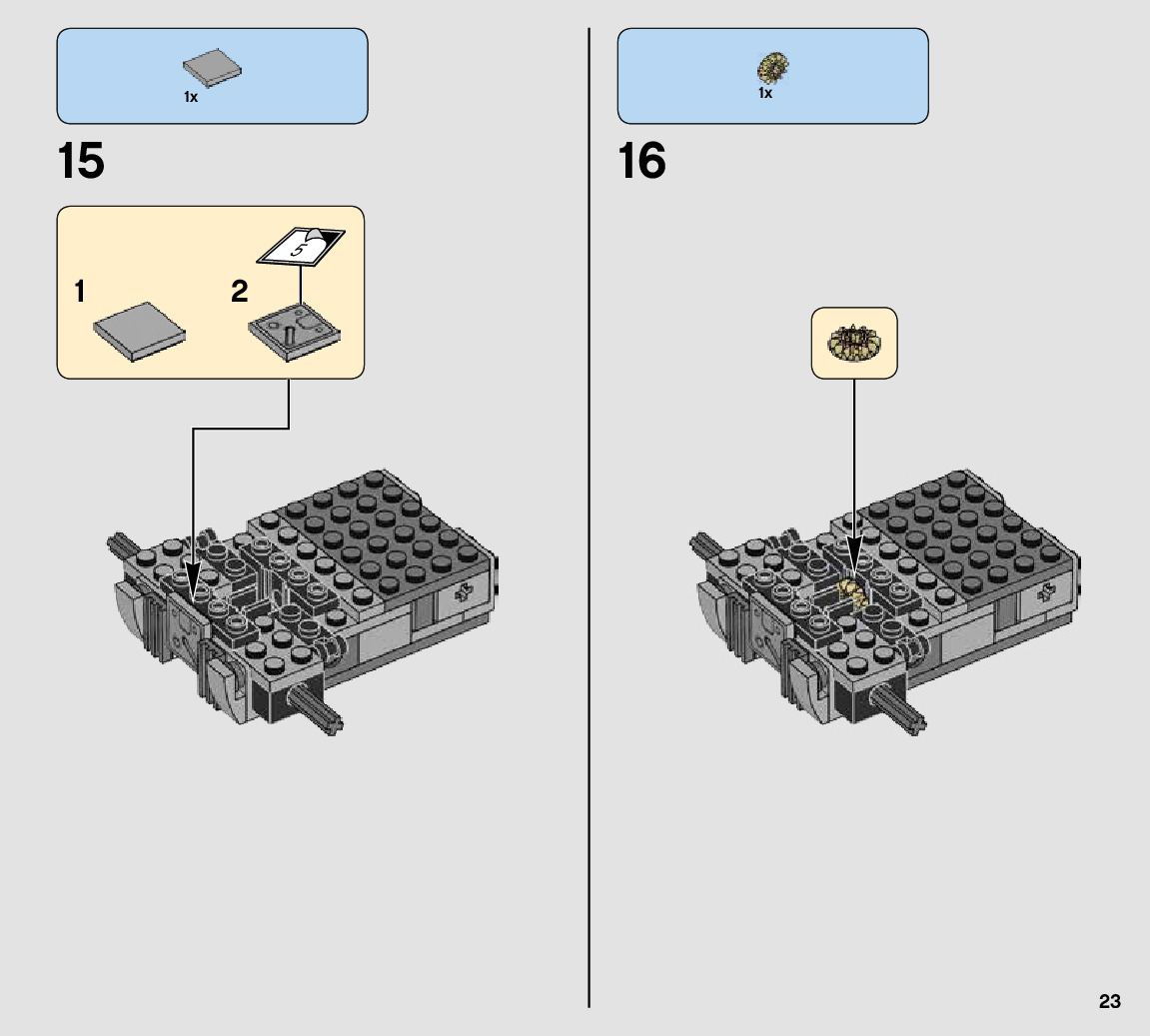 1x

15

1

2

5

1x

16

23