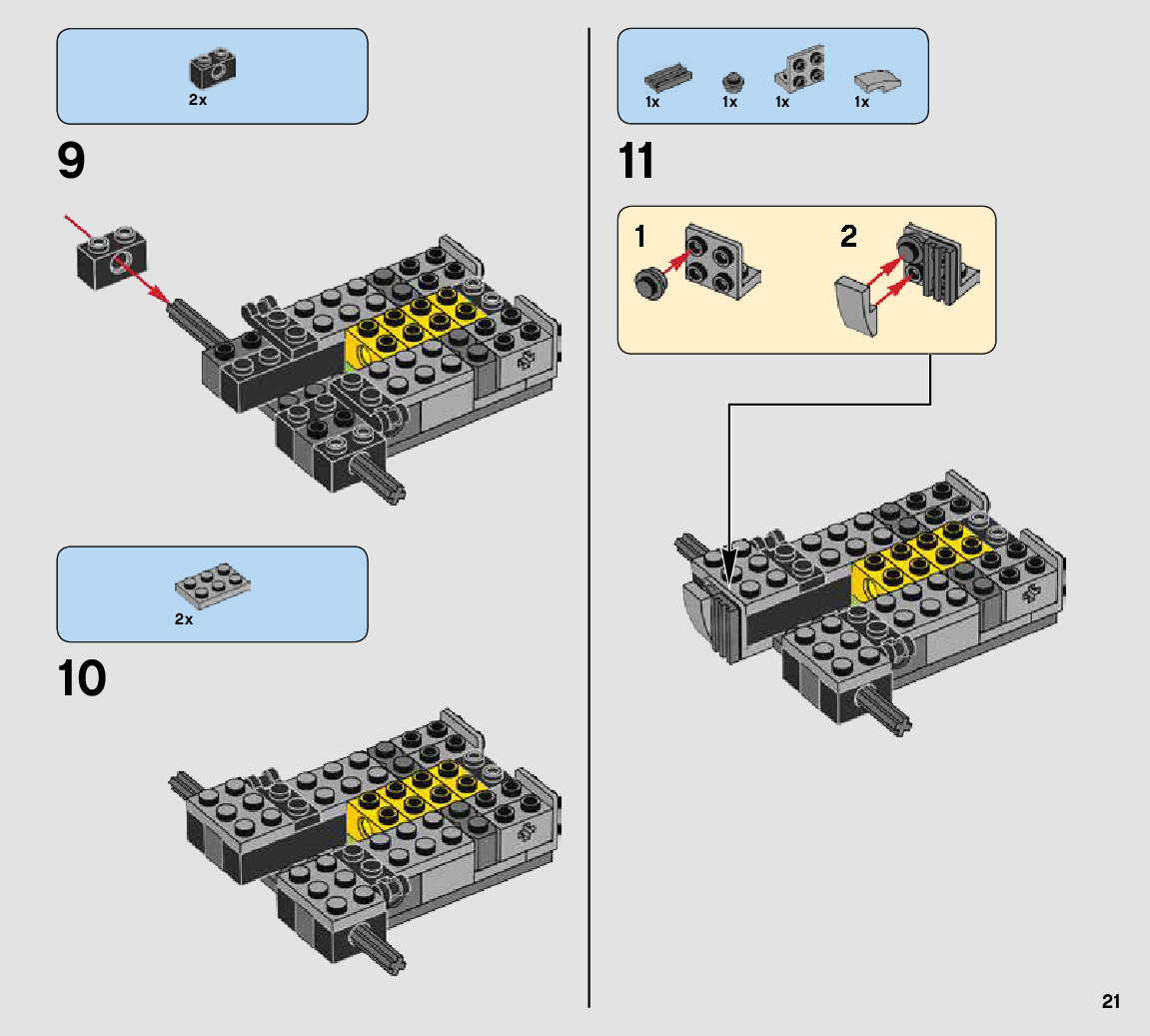 2x

9

2x

10

1x 1x 1x 1x

11

1

2

21