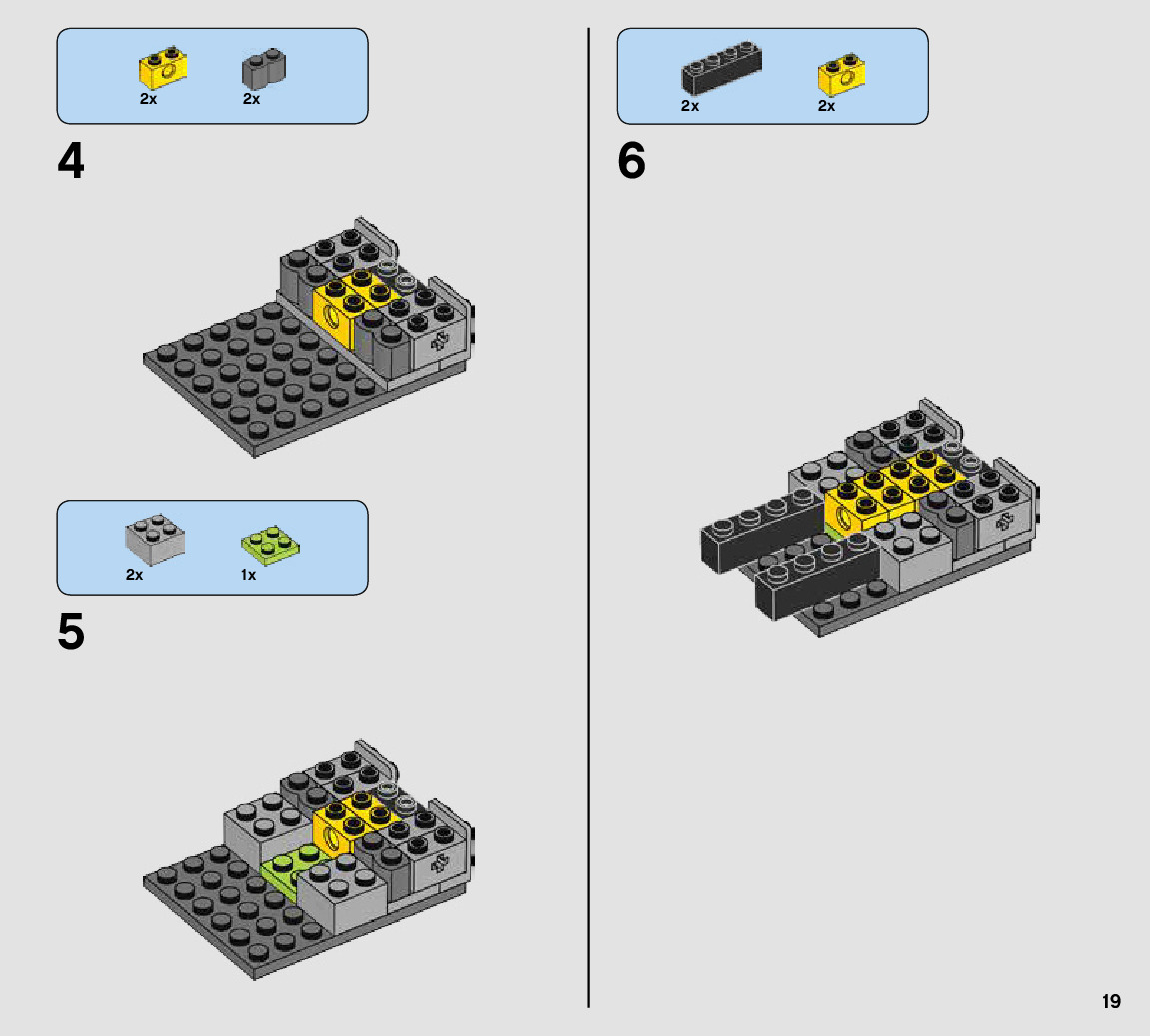 2x 2x

4

2x 1x

5

2x 2x

6

19