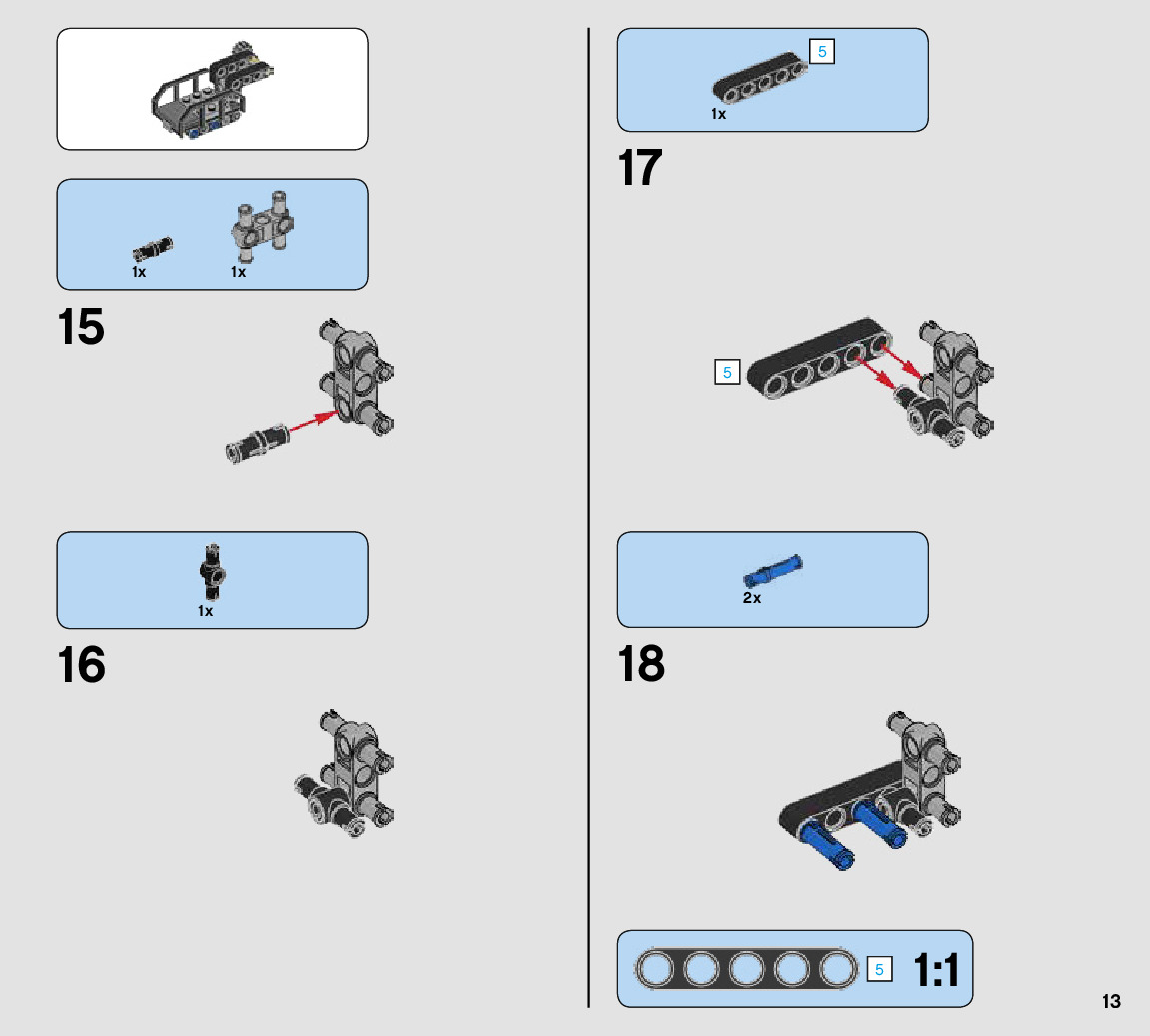 1x 1x

15

1x

16

5
1x

17

5

2x

18

5 1:1

13