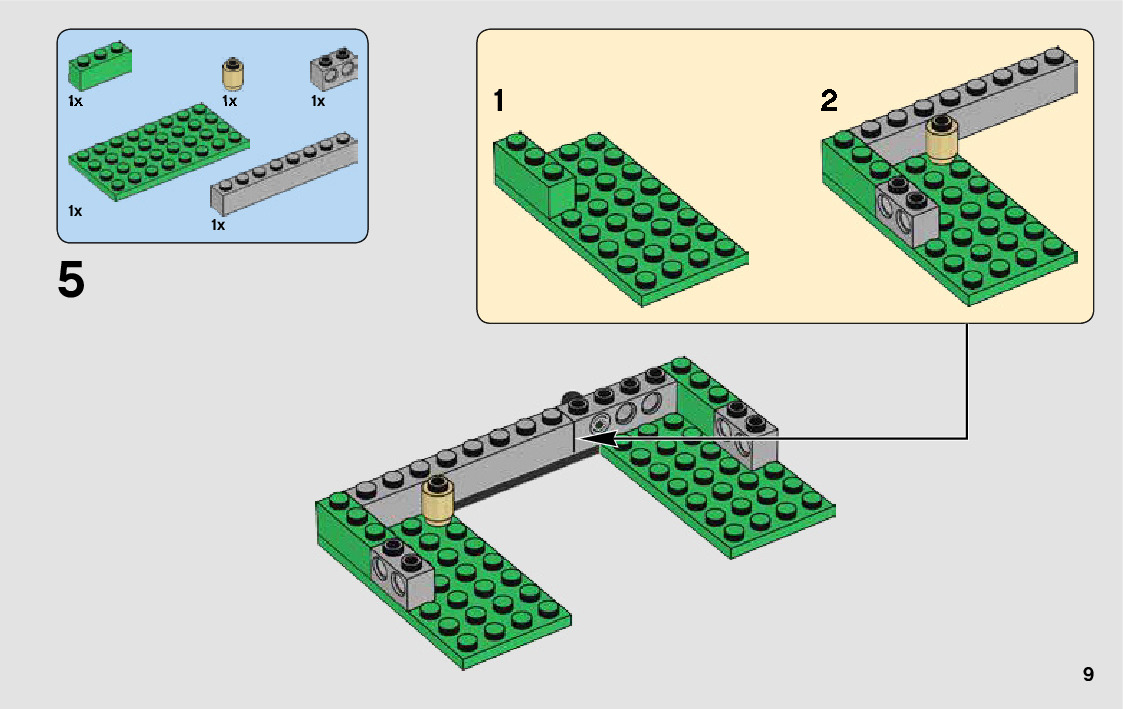 1x
1x
1x
1x
1x

5

1

2

9