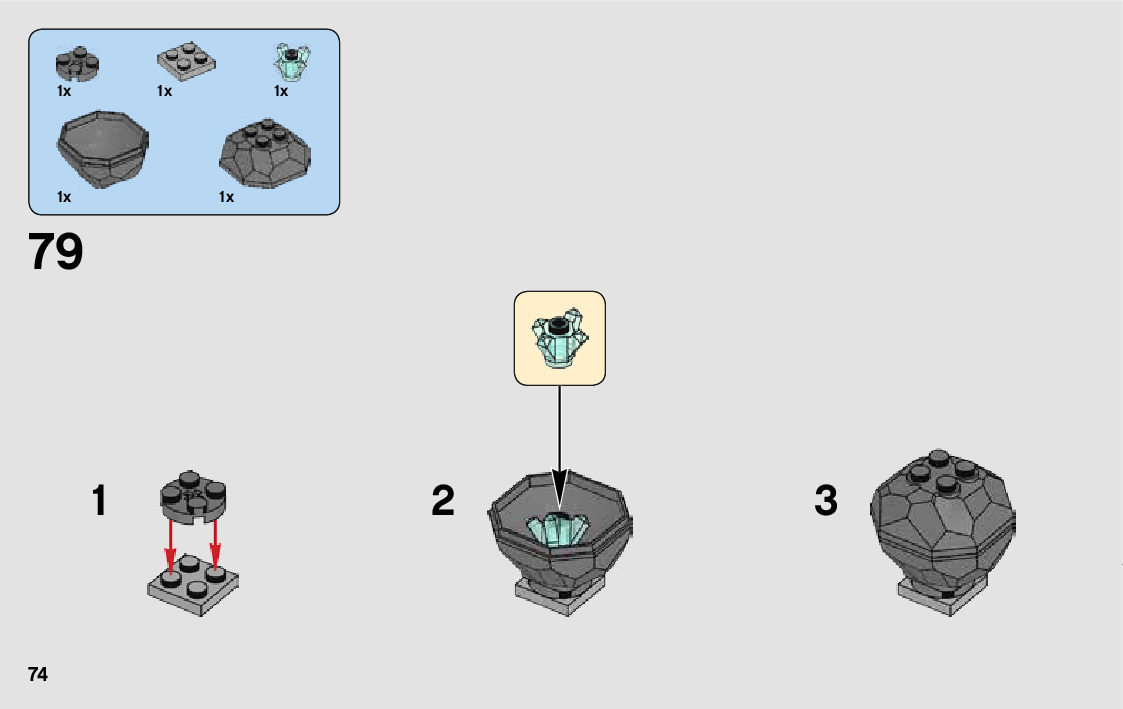 1x
1x
1x
1x
1x

79

1

2

3

74