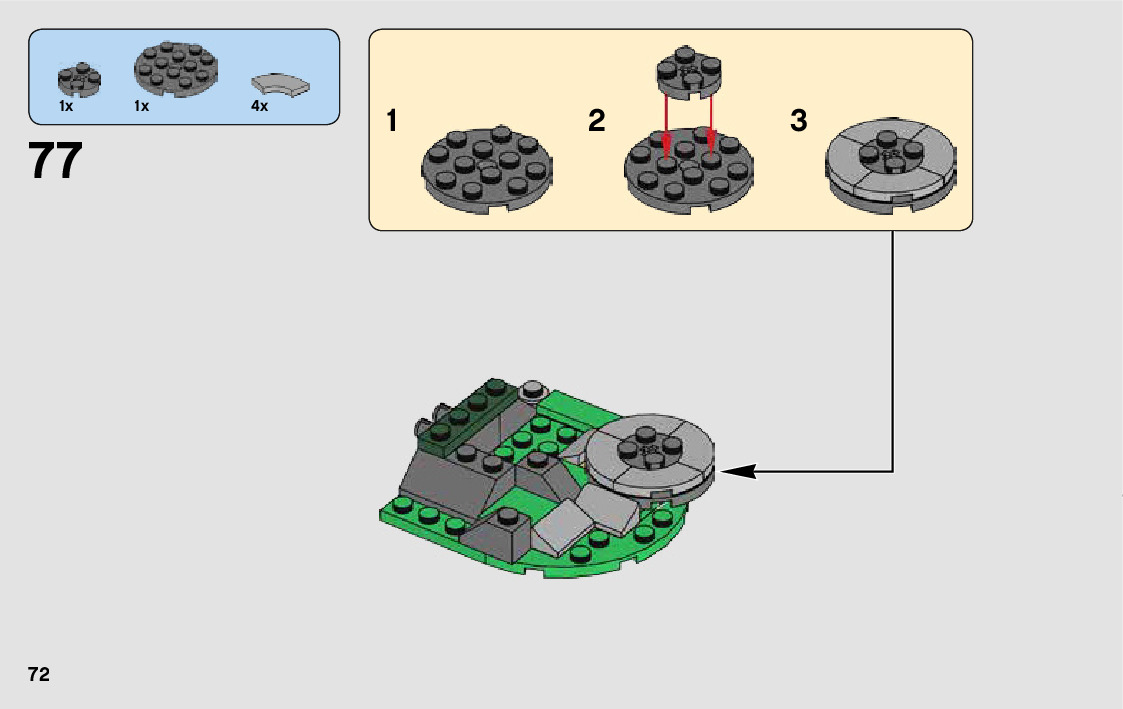 1x
1x
4x

77

1
2
3

72