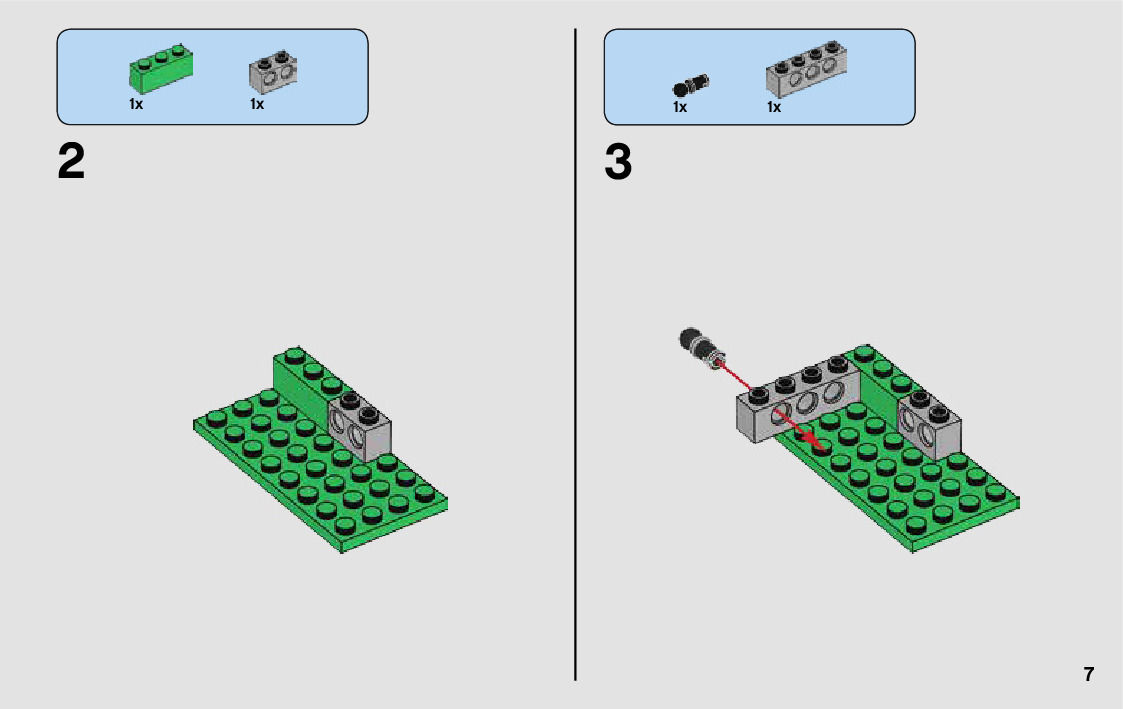 1x 1x

2

1x 1x

3

7