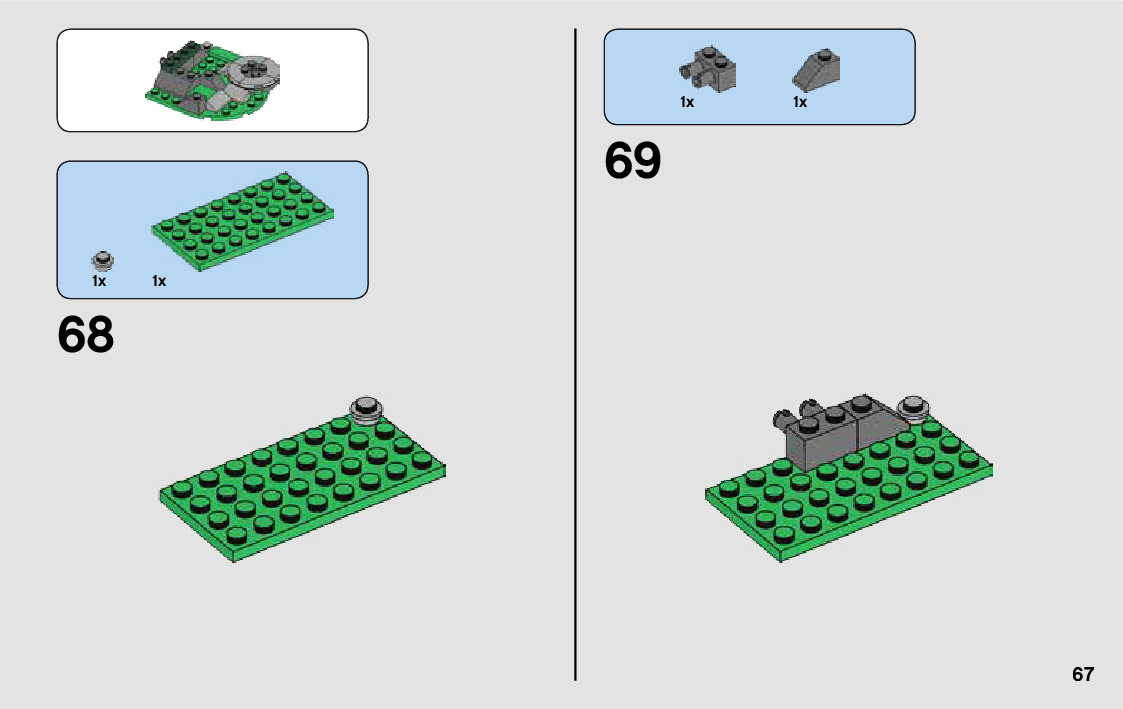 1x 1x

68

1x 1x

69

67