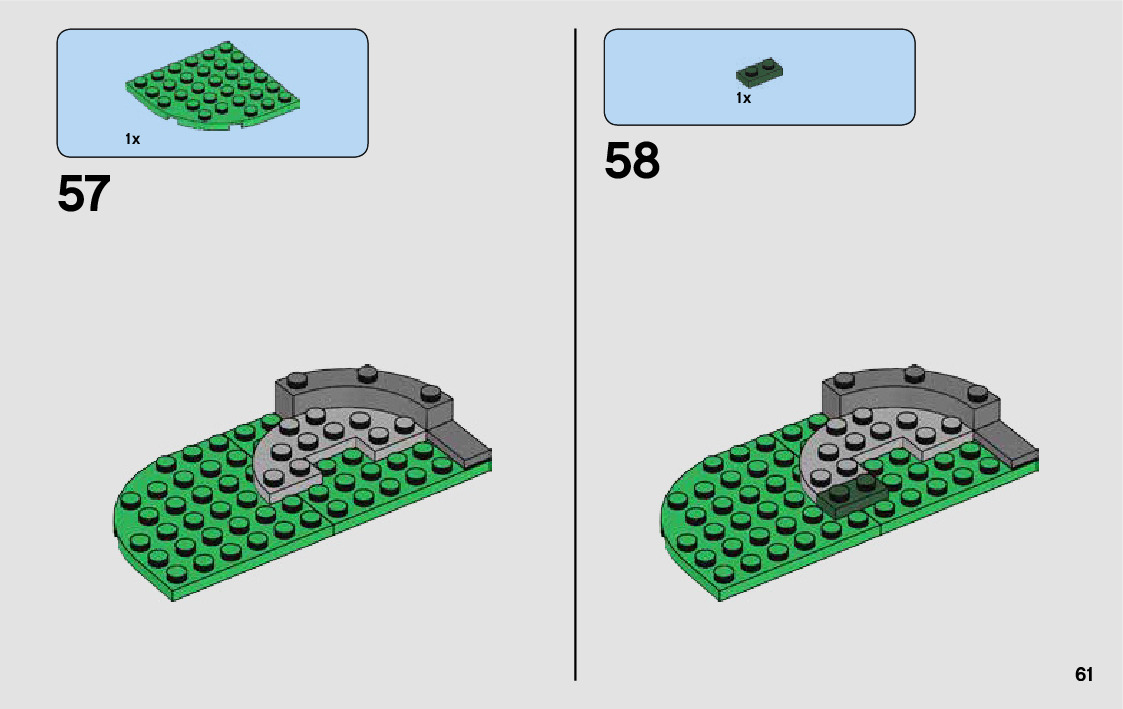 1x

57

1x

58

61