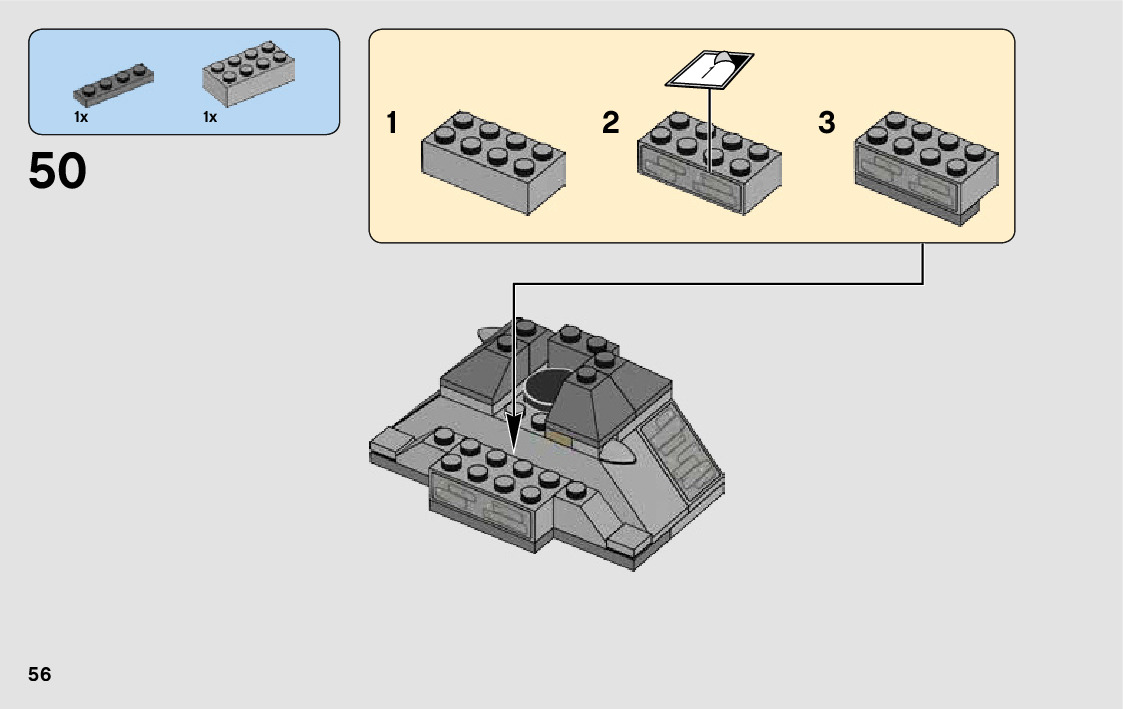 1x
1x

50

1
2
3

56