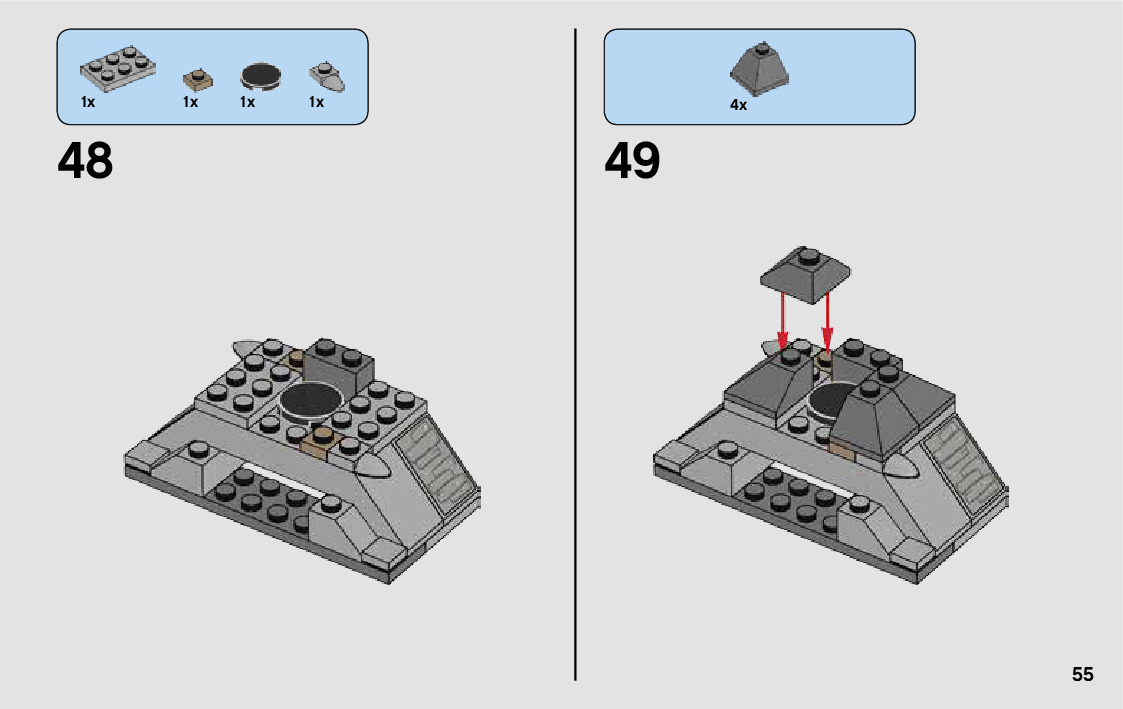 1x 1x 1x 1x

48

4x

49

55