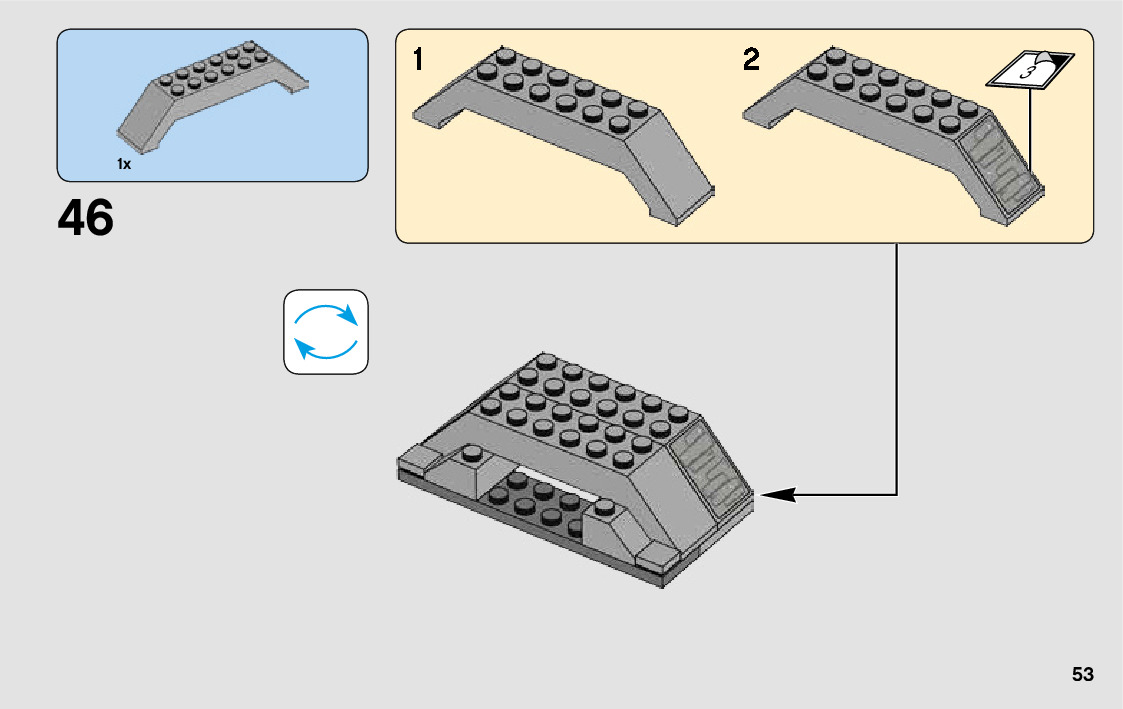 1x

46

1

2

3

53