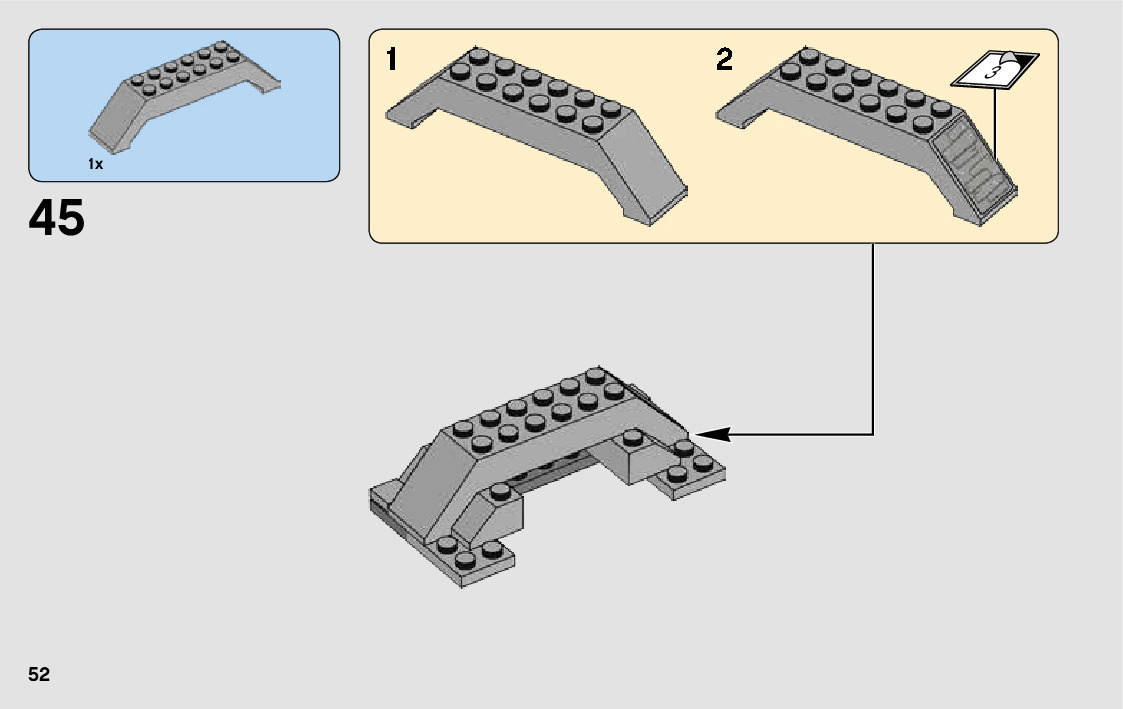 1x

45

1

2

3

52