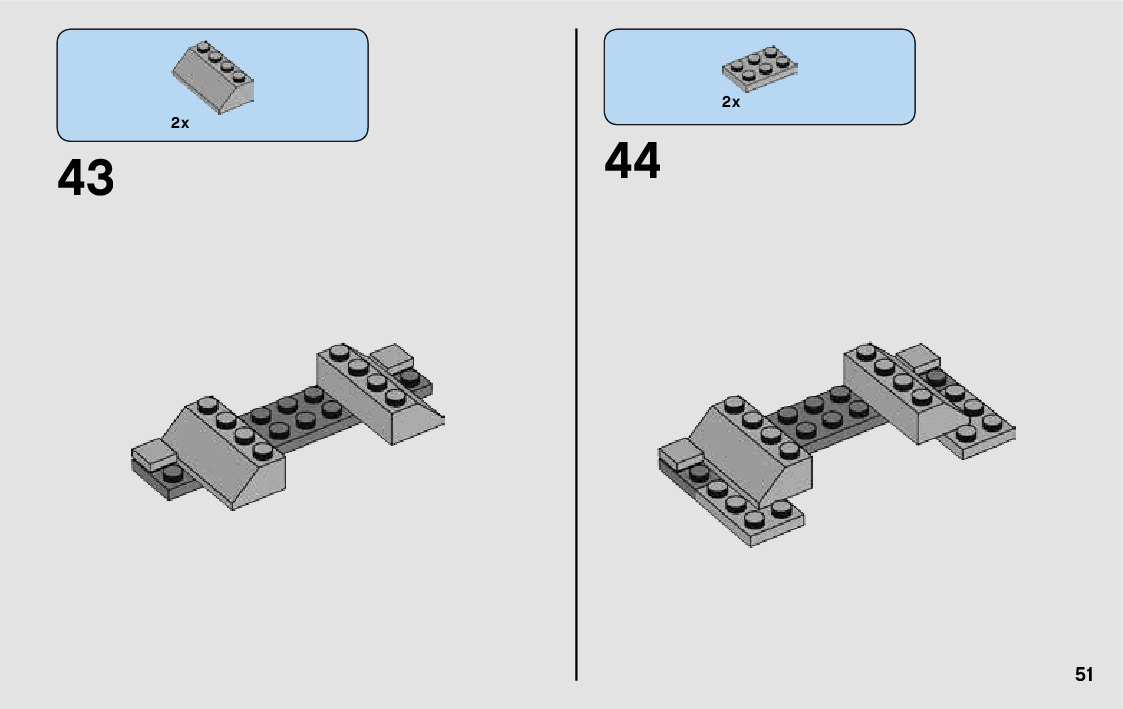 2x

43

2x

44

51