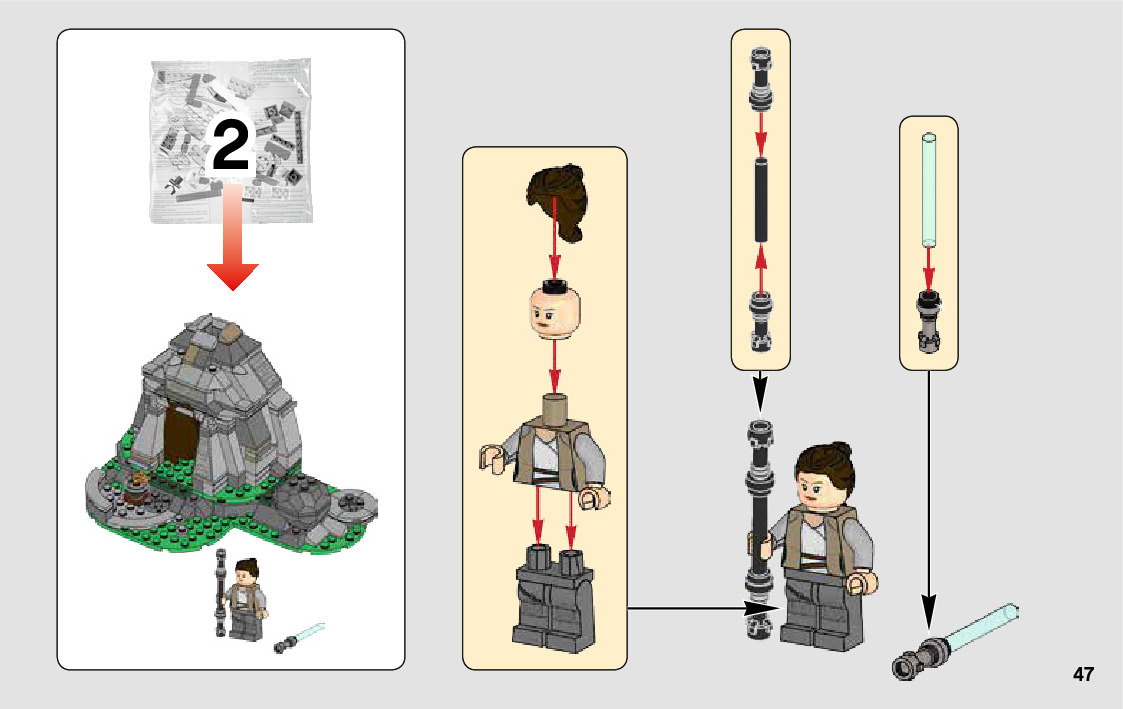 2

47