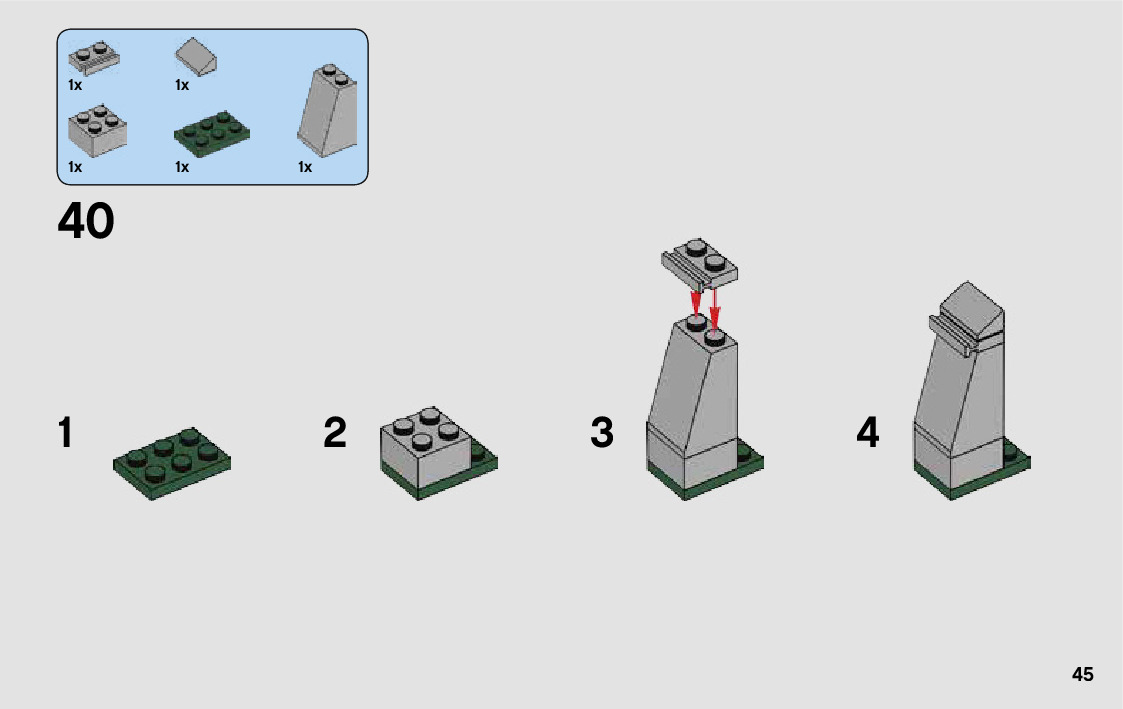 1x
1x
1x
1x
1x

40

1

2

3

4

45