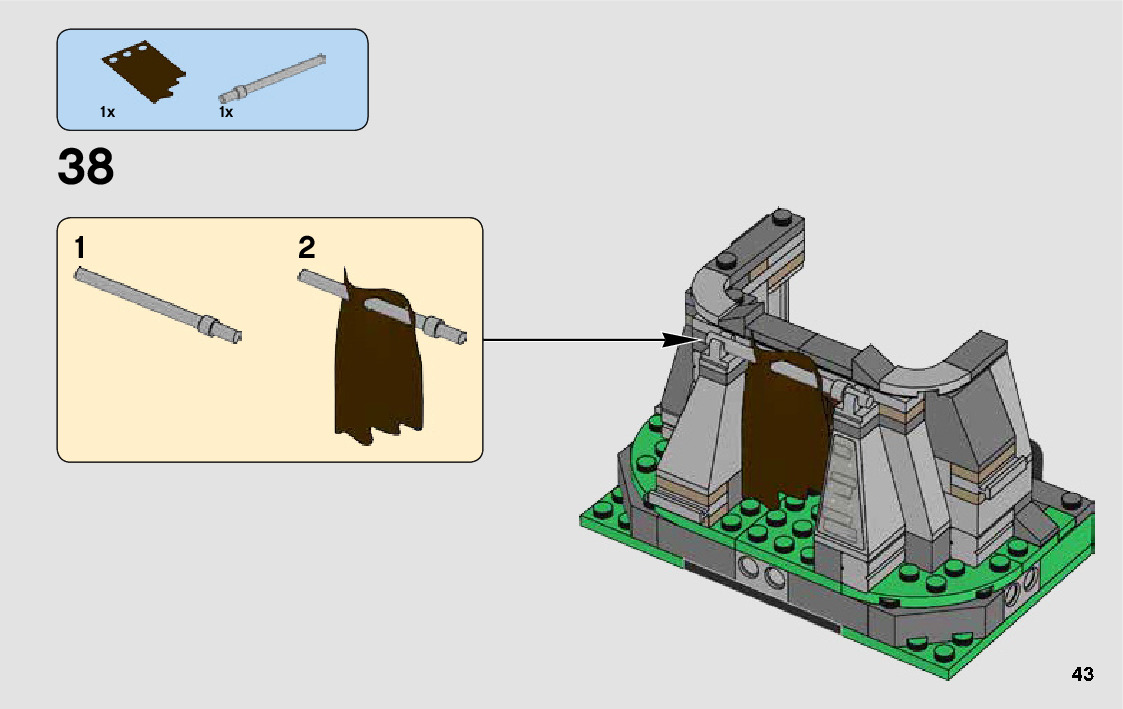 1x 1x

38

1

2

43