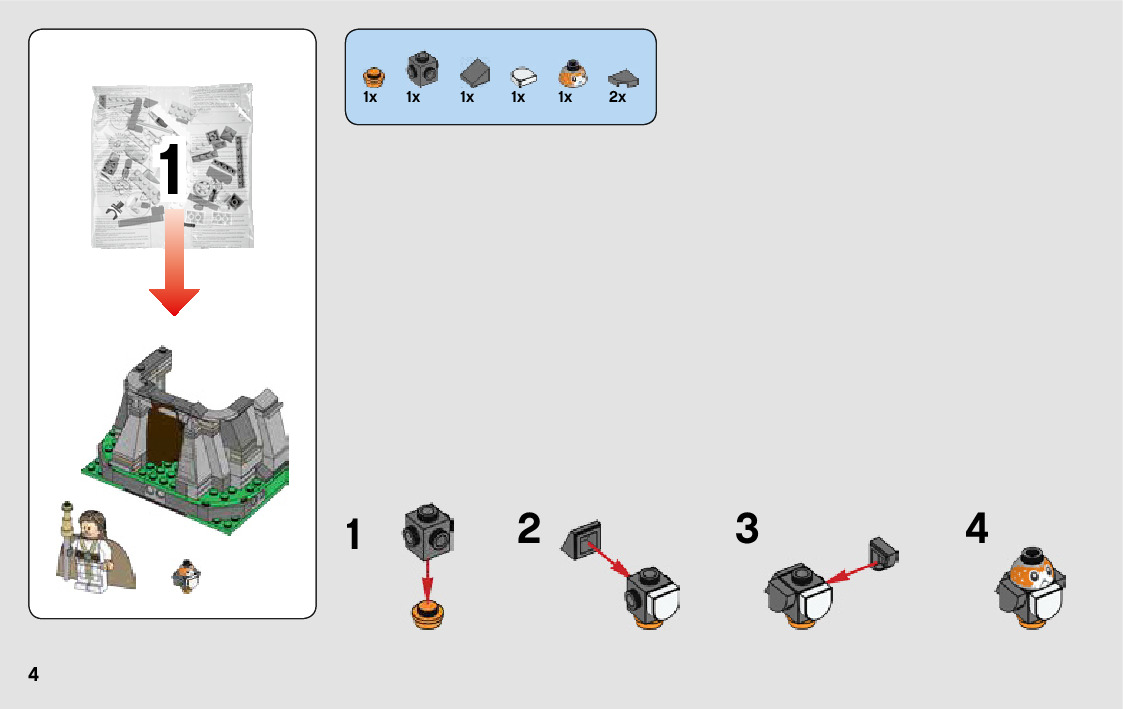 1

1x 1x 1x 1x 1x 2x

1

2

3

4

4