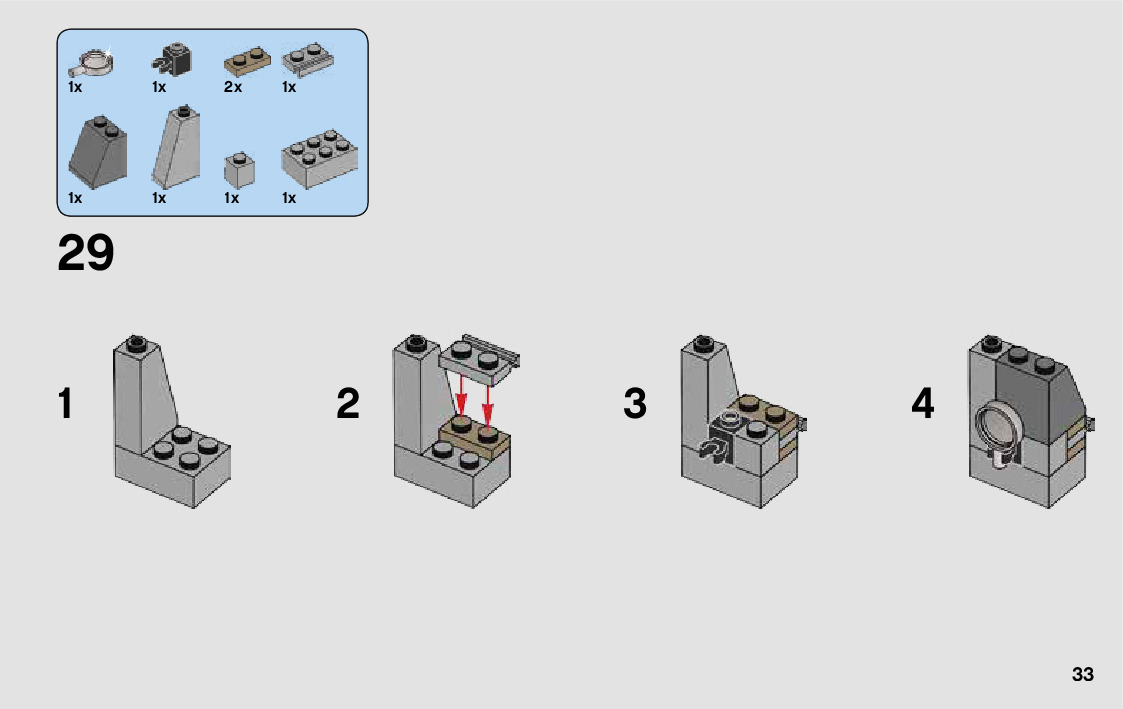 1x 1x 2x 1x
1x 1x 1x 1x

29

1

2

3

4

33