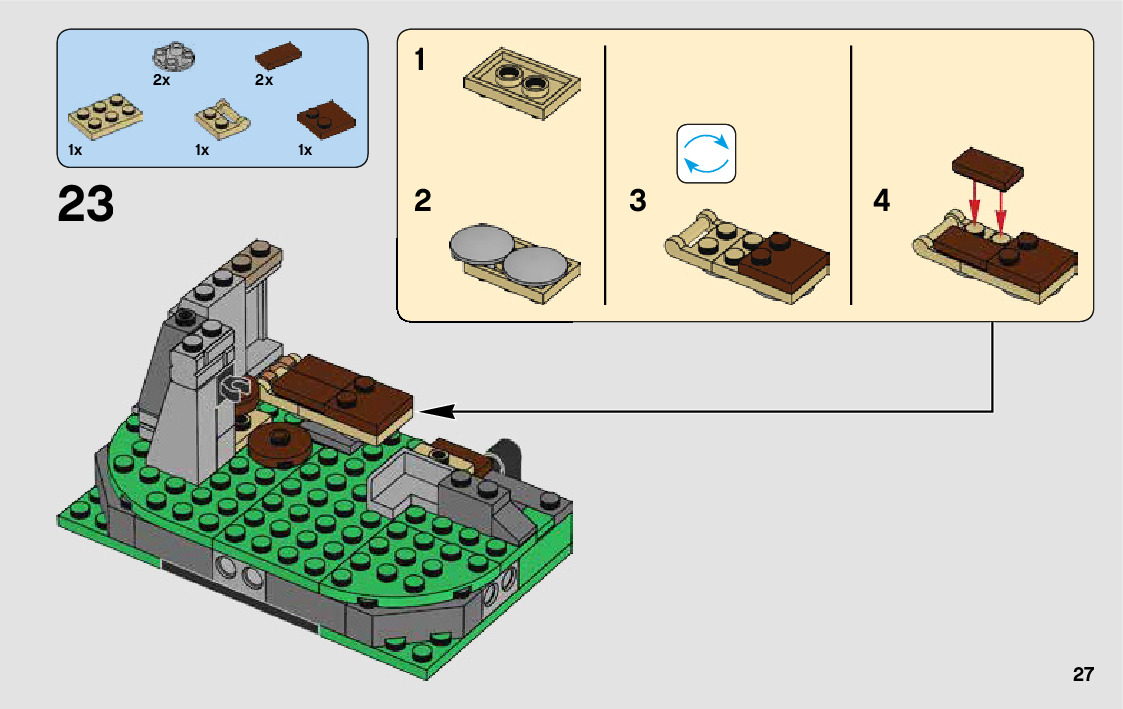 2x
2x
1x
1x
1x

23

1

2

3

4

27