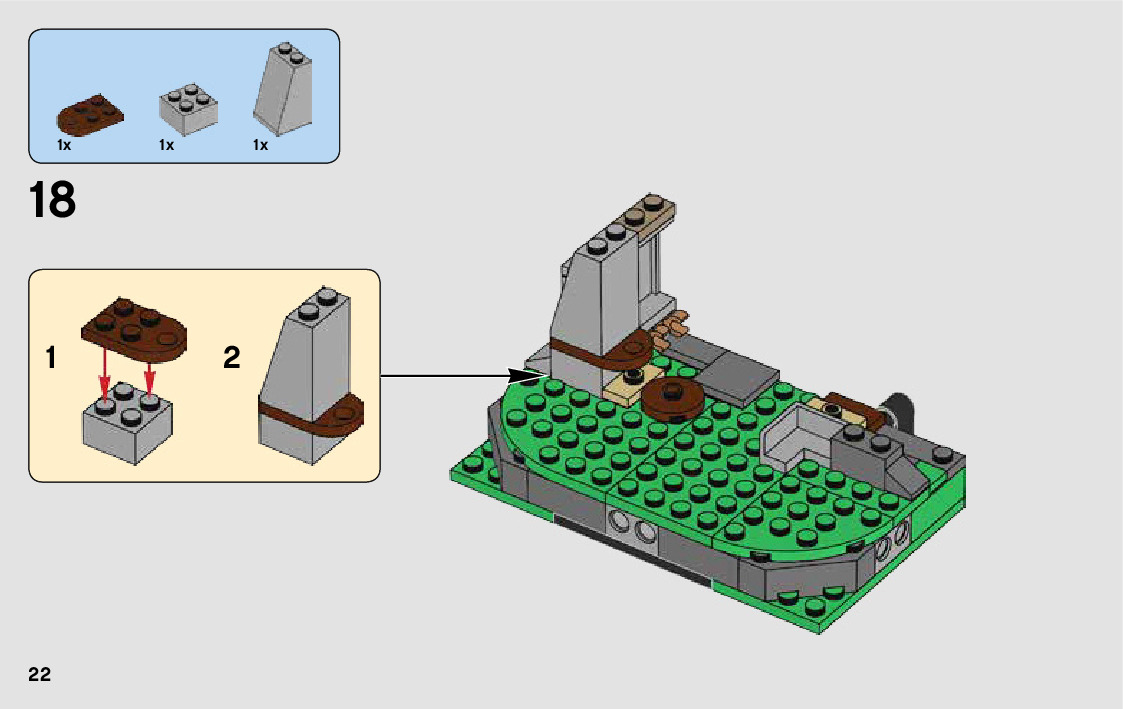 1x
1x
1x

18

1
2

22