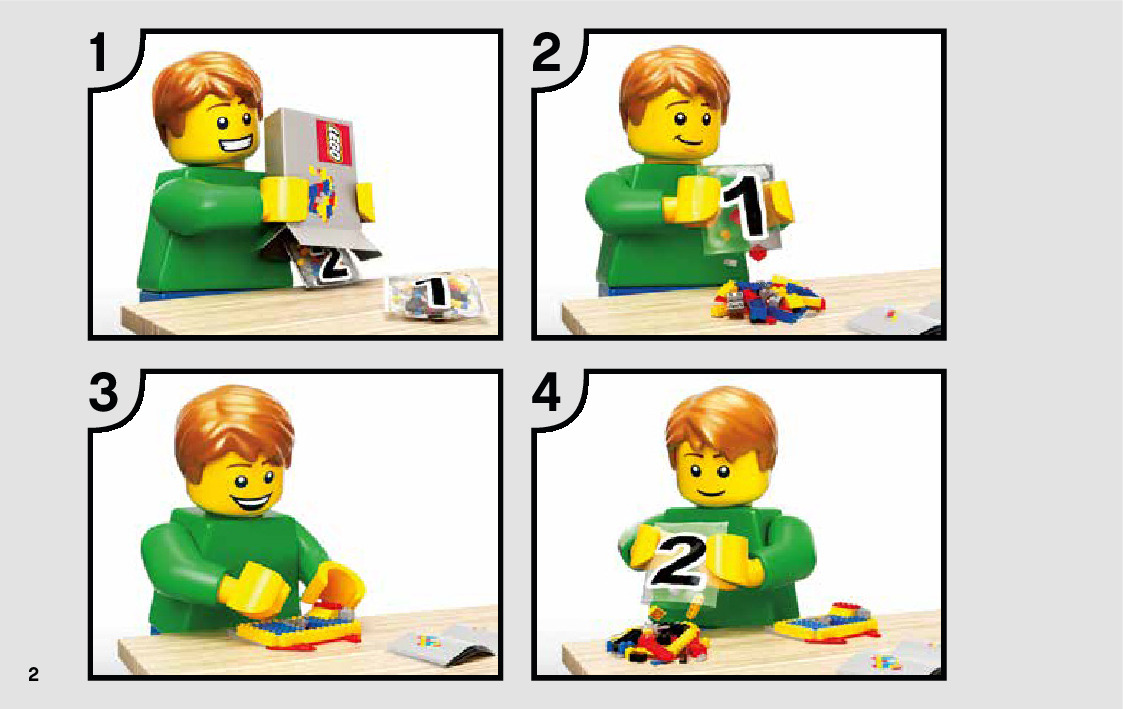 1

LEGO

2

1

2

1

3

4

2

2