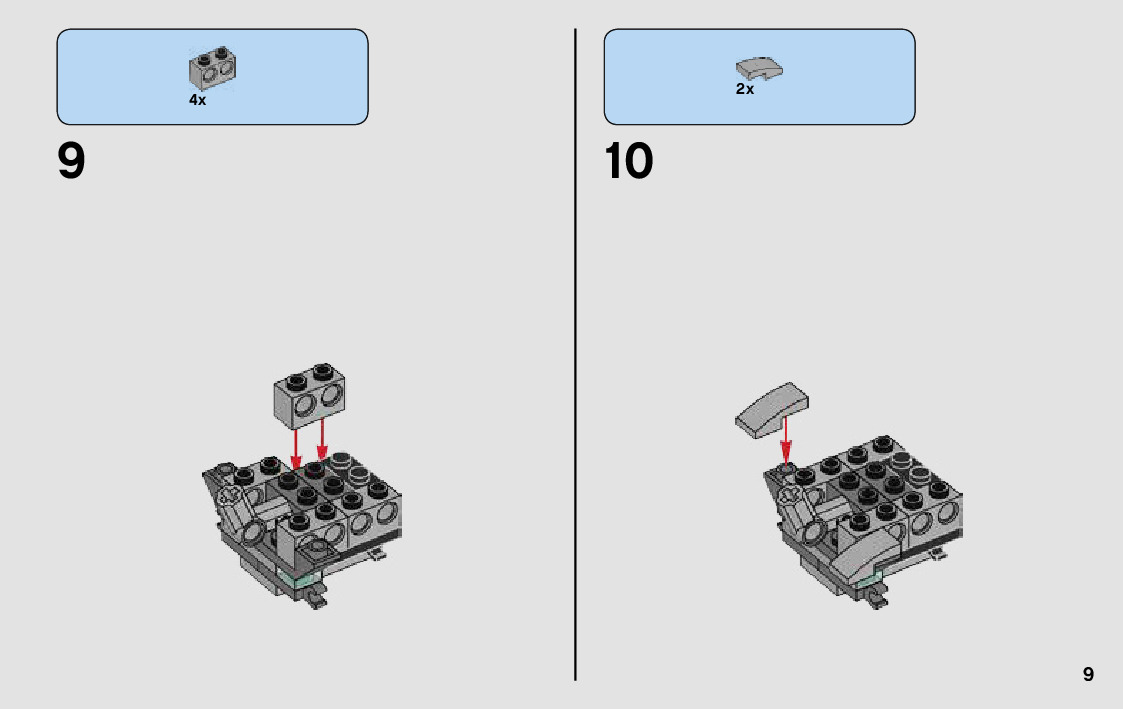 4x

9

2x

10

9