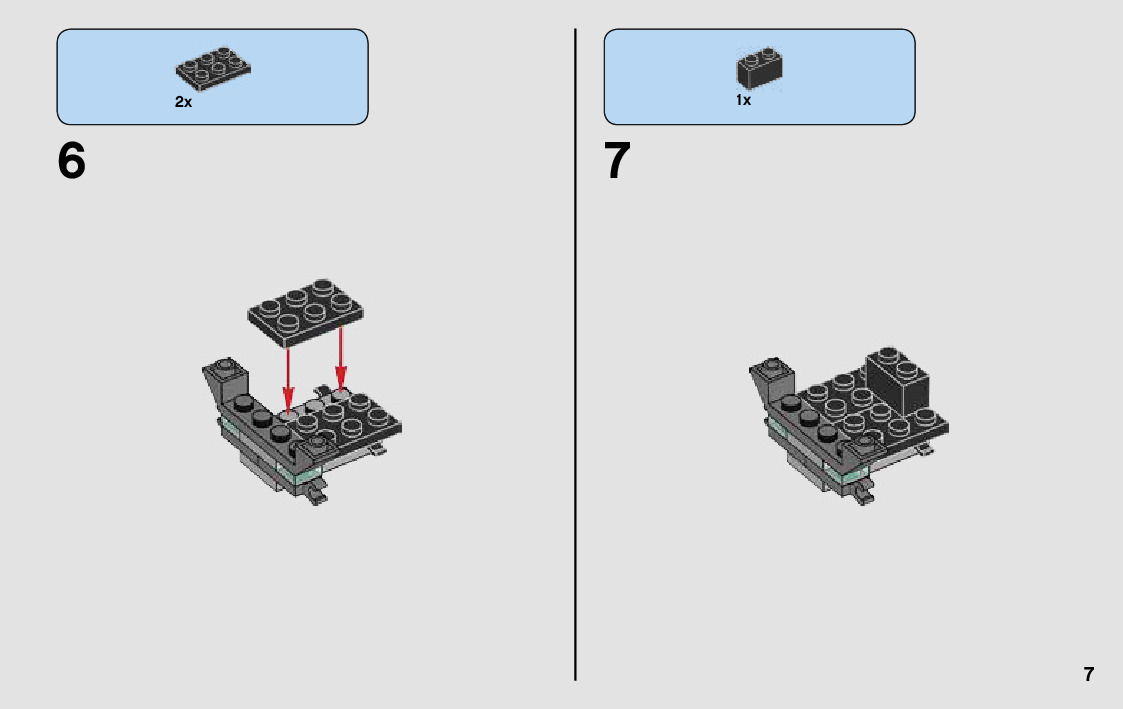 2x

6

1x

7

7