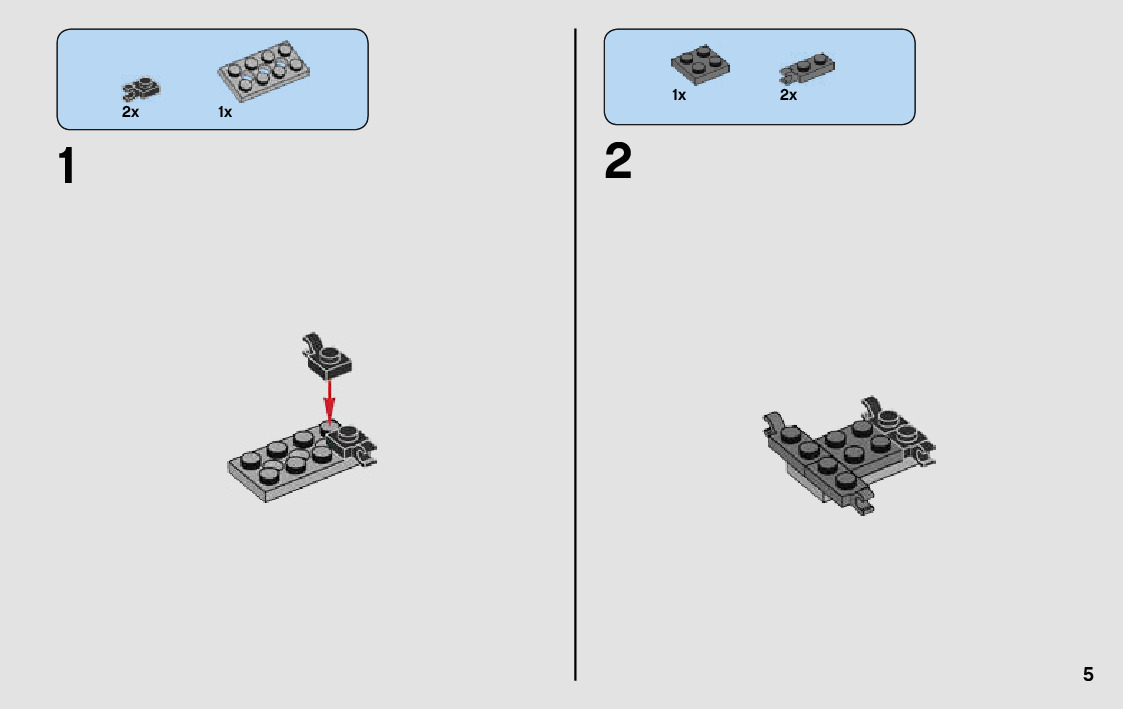 2x 1x

1

1x 2x

2

5