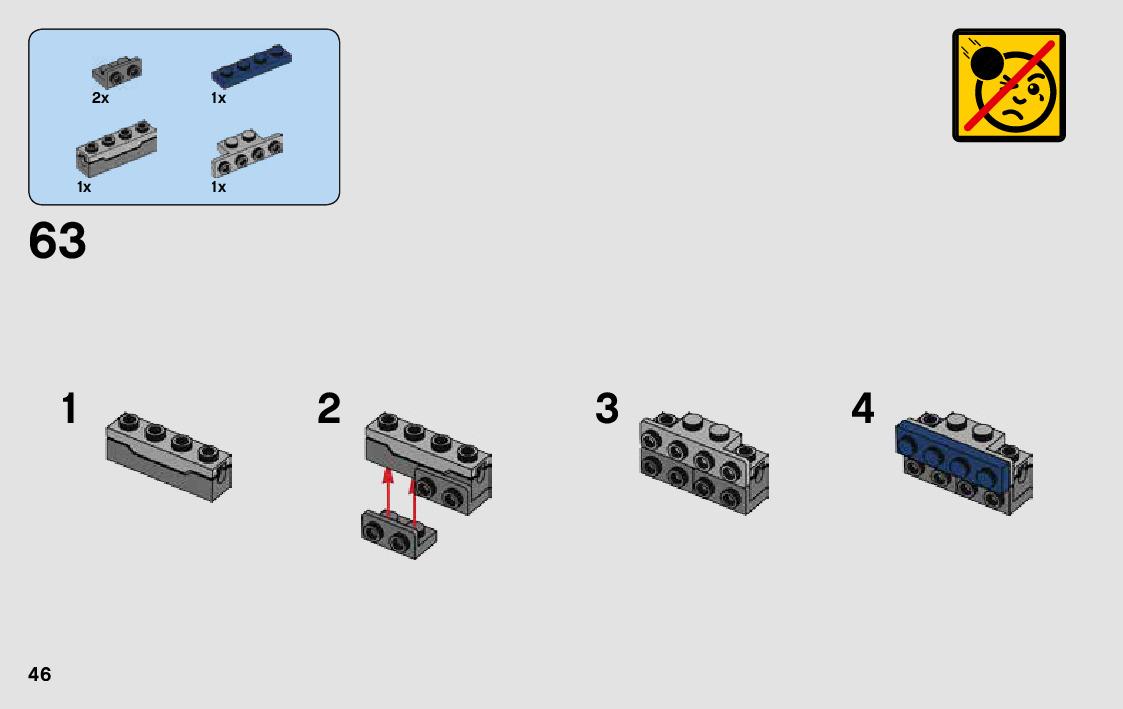 2x
1x
1x
1x

63

1
2
3
4

46