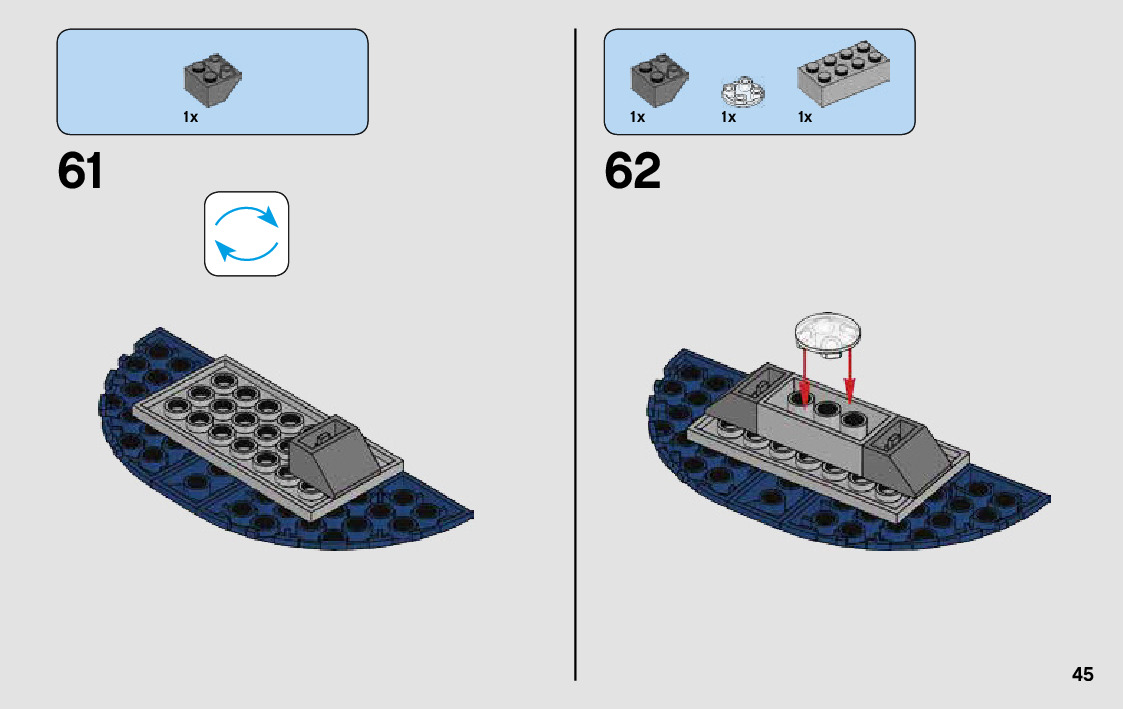 1x

61

1x 1x 1x

62

45