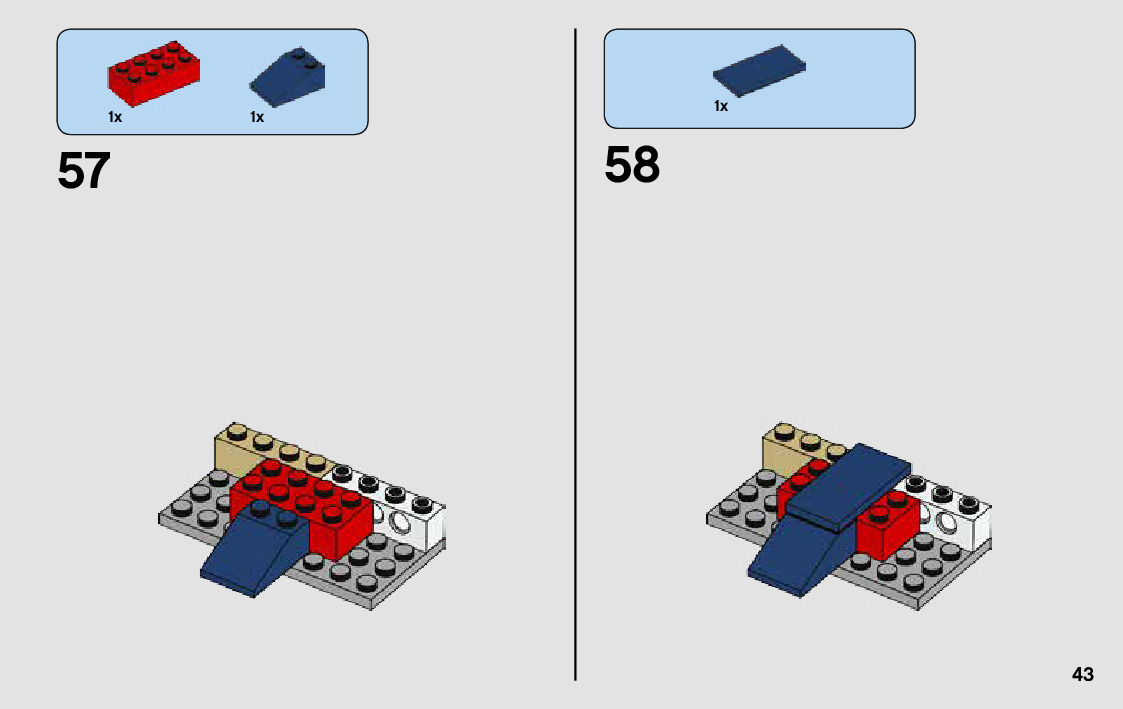 1x 1x

57

1x

58

43