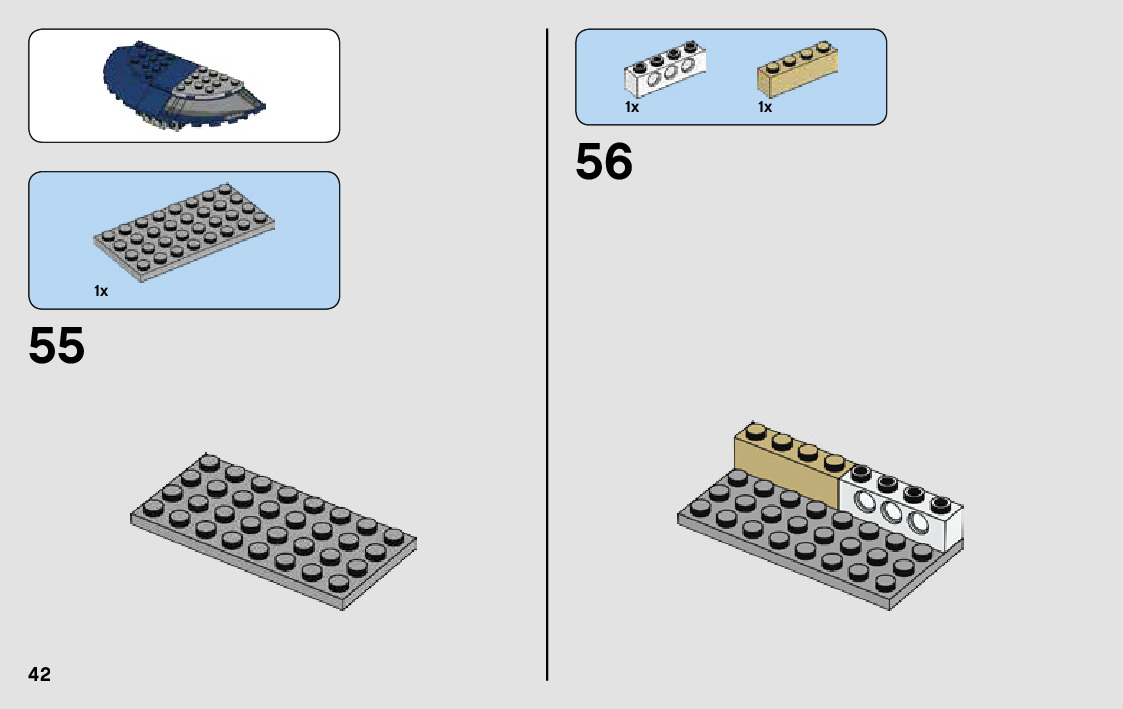 1x

55

42

1x

1x

56