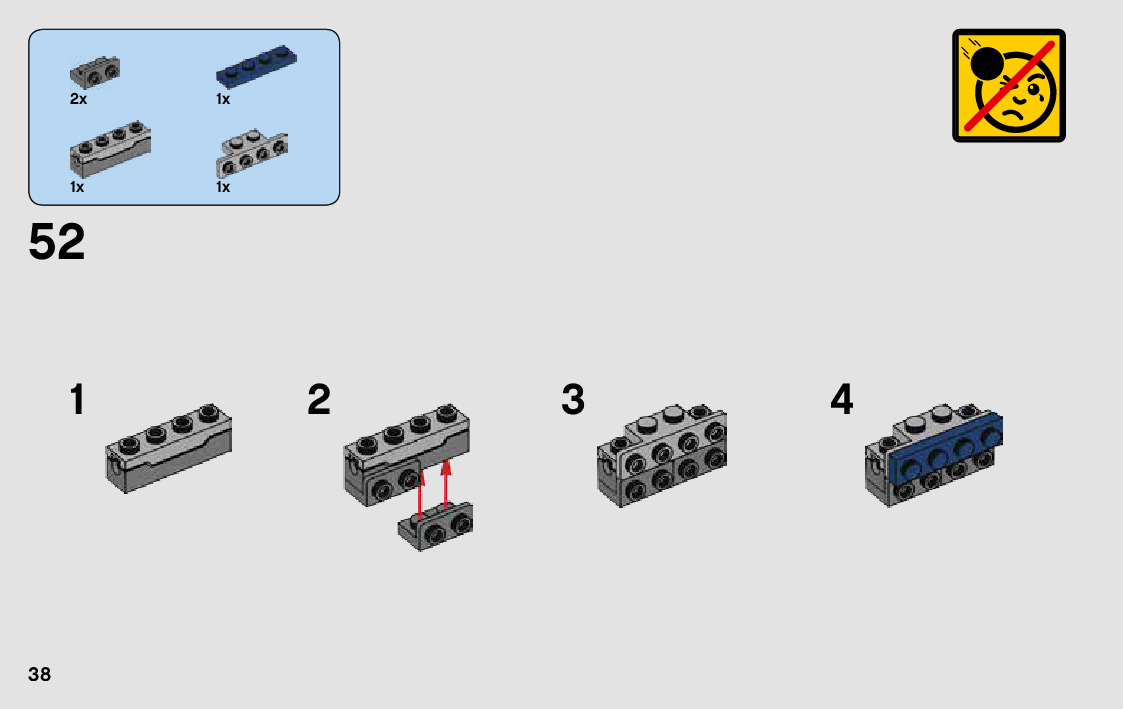 2x

1x

1x

1x

52

1

2

3

4

38